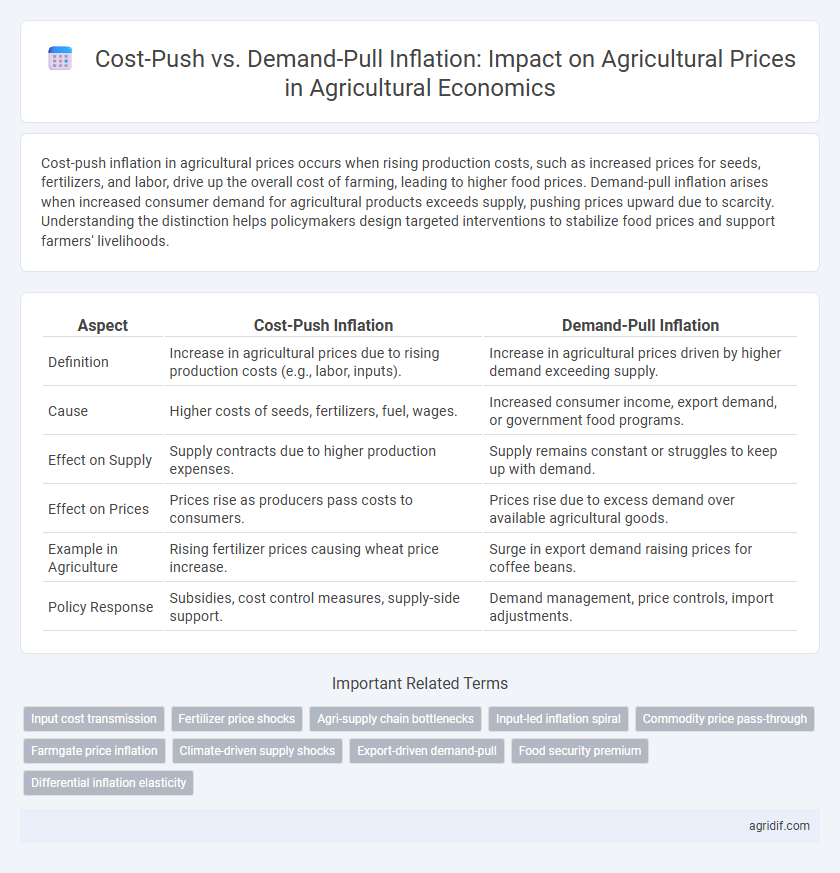 Cost-Push vs. Demand-Pull Inflation: Impact on Agricultural Prices in Agricultural Economics

Cost-push inflation in agricultural prices occurs when rising production costs, such as increased prices for seeds, fertilizers, and labor, drive up the overall cost of farming, leading to higher food prices. Demand-pull inflation arises when increased consumer demand for agricultural products exceeds supply, pushing prices upward due to scarcity. Understanding the distinction helps policymakers design targeted interventions to stabilize food prices and support farmers' livelihoods.

| Aspect | Cost-Push Inflation | Demand-Pull Inflation |
|---|---|---|
| Definition | Increase in agricultural prices due to rising production costs (e.g., labor, inputs). | Increase in agricultural prices driven by higher demand exceeding supply. |
| Cause | Higher costs of seeds, fertilizers, fuel, wages. | Increased consumer income, export demand, or government food programs. |
| Effect on Supply | Supply contracts due to higher production expenses. | Supply remains constant or struggles to keep up with demand. |
| Effect on Prices | Prices rise as producers pass costs to consumers. | Prices rise due to excess demand over available agricultural goods. |
| Example in Agriculture | Rising fertilizer prices causing wheat price increase. | Surge in export demand raising prices for coffee beans. |
| Policy Response | Subsidies, cost control measures, supply-side support. | Demand management, price controls, import adjustments. |

Important Related Terms

Input cost transmission
Fertilizer price shocks
Agri-supply chain bottlenecks
Input-led inflation spiral
Commodity price pass-through
Farmgate price inflation
Climate-driven supply shocks
Export-driven demand-pull
Food security premium
Differential inflation elasticity

agridif.com