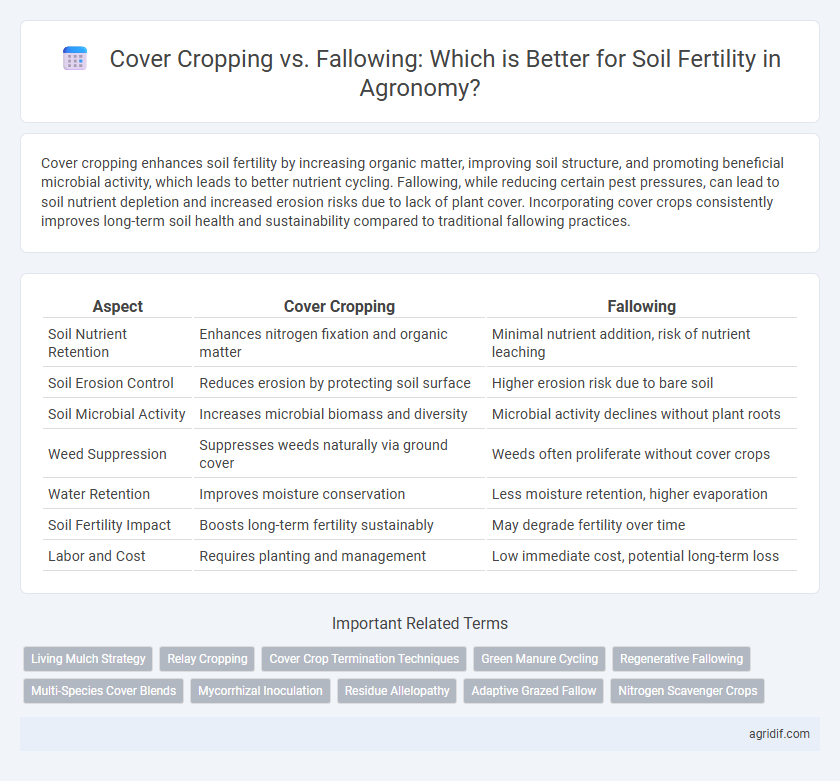 Cover Cropping vs. Fallowing: Which is Better for Soil Fertility in Agronomy?

Cover cropping enhances soil fertility by increasing organic matter, improving soil structure, and promoting beneficial microbial activity, which leads to better nutrient cycling. Fallowing, while reducing certain pest pressures, can lead to soil nutrient depletion and increased erosion risks due to lack of plant cover. Incorporating cover crops consistently improves long-term soil health and sustainability compared to traditional fallowing practices.

| Aspect | Cover Cropping | Fallowing |
|---|---|---|
| Soil Nutrient Retention | Enhances nitrogen fixation and organic matter | Minimal nutrient addition, risk of nutrient leaching |
| Soil Erosion Control | Reduces erosion by protecting soil surface | Higher erosion risk due to bare soil |
| Soil Microbial Activity | Increases microbial biomass and diversity | Microbial activity declines without plant roots |
| Weed Suppression | Suppresses weeds naturally via ground cover | Weeds often proliferate without cover crops |
| Water Retention | Improves moisture conservation | Less moisture retention, higher evaporation |
| Soil Fertility Impact | Boosts long-term fertility sustainably | May degrade fertility over time |
| Labor and Cost | Requires planting and management | Low immediate cost, potential long-term loss |

Important Related Terms

Living Mulch Strategy
Relay Cropping
Cover Crop Termination Techniques
Green Manure Cycling
Regenerative Fallowing
Multi-Species Cover Blends
Mycorrhizal Inoculation
Residue Allelopathy
Adaptive Grazed Fallow
Nitrogen Scavenger Crops

agridif.com