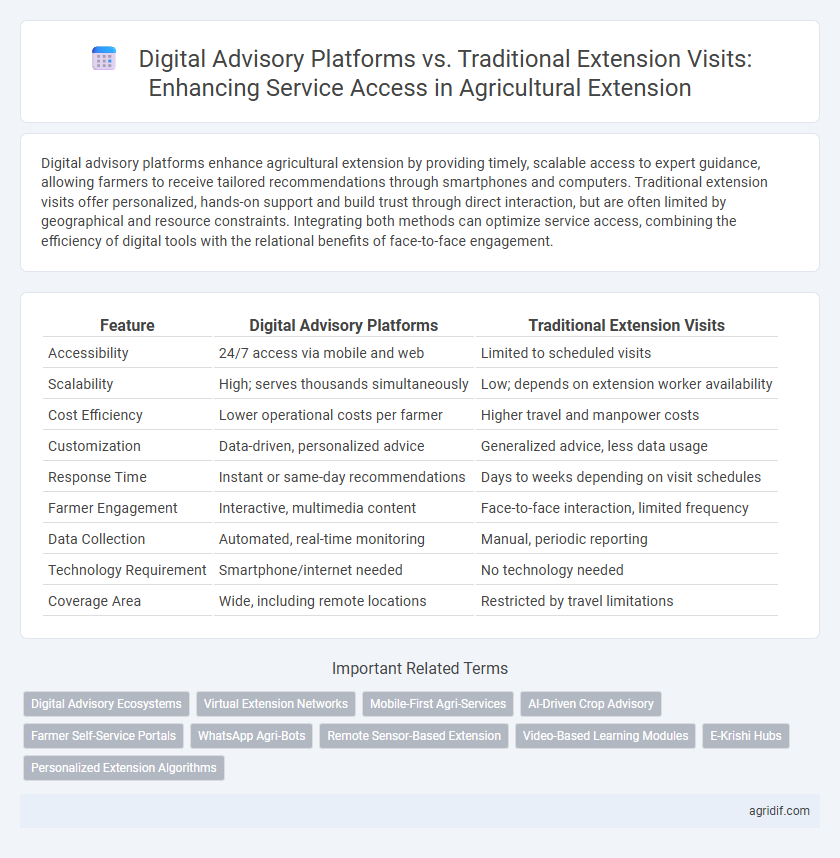 Digital Advisory Platforms vs. Traditional Extension Visits: Enhancing Service Access in Agricultural Extension

Digital advisory platforms enhance agricultural extension by providing timely, scalable access to expert guidance, allowing farmers to receive tailored recommendations through smartphones and computers. Traditional extension visits offer personalized, hands-on support and build trust through direct interaction, but are often limited by geographical and resource constraints. Integrating both methods can optimize service access, combining the efficiency of digital tools with the relational benefits of face-to-face engagement.

| Feature | Digital Advisory Platforms | Traditional Extension Visits |
|---|---|---|
| Accessibility | 24/7 access via mobile and web | Limited to scheduled visits |
| Scalability | High; serves thousands simultaneously | Low; depends on extension worker availability |
| Cost Efficiency | Lower operational costs per farmer | Higher travel and manpower costs |
| Customization | Data-driven, personalized advice | Generalized advice, less data usage |
| Response Time | Instant or same-day recommendations | Days to weeks depending on visit schedules |
| Farmer Engagement | Interactive, multimedia content | Face-to-face interaction, limited frequency |
| Data Collection | Automated, real-time monitoring | Manual, periodic reporting |
| Technology Requirement | Smartphone/internet needed | No technology needed |
| Coverage Area | Wide, including remote locations | Restricted by travel limitations |

Important Related Terms

Digital Advisory Ecosystems
Virtual Extension Networks
Mobile-First Agri-Services
AI-Driven Crop Advisory
Farmer Self-Service Portals
WhatsApp Agri-Bots
Remote Sensor-Based Extension
Video-Based Learning Modules
E-Krishi Hubs
Personalized Extension Algorithms

agridif.com