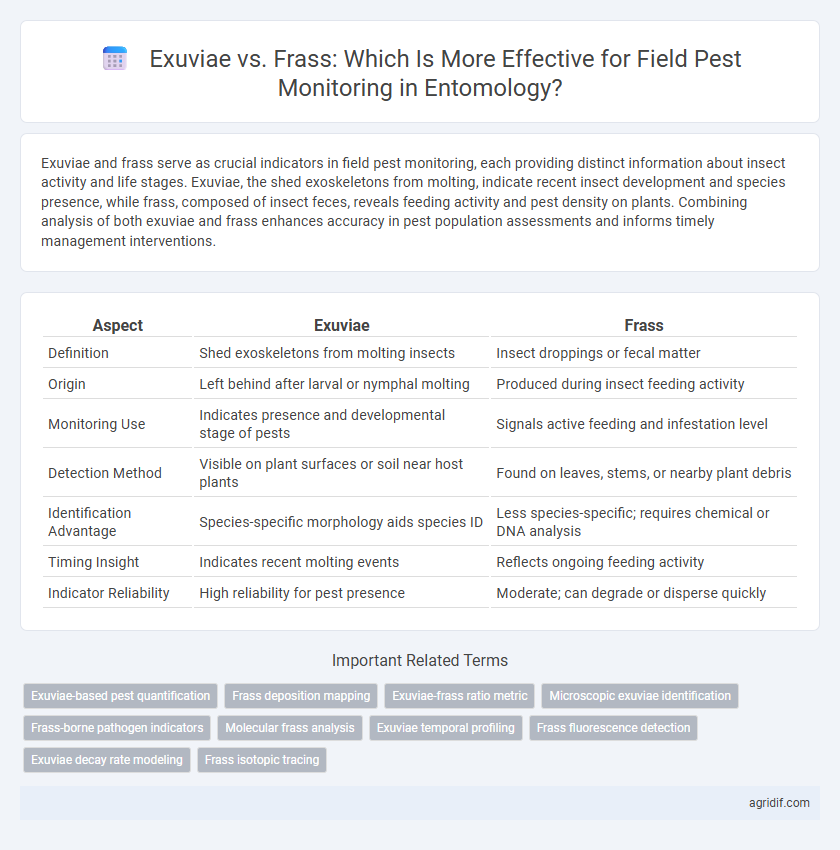 Exuviae vs. Frass: Which Is More Effective for Field Pest Monitoring in Entomology?

Exuviae and frass serve as crucial indicators in field pest monitoring, each providing distinct information about insect activity and life stages. Exuviae, the shed exoskeletons from molting, indicate recent insect development and species presence, while frass, composed of insect feces, reveals feeding activity and pest density on plants. Combining analysis of both exuviae and frass enhances accuracy in pest population assessments and informs timely management interventions.

| Aspect | Exuviae | Frass |
|---|---|---|
| Definition | Shed exoskeletons from molting insects | Insect droppings or fecal matter |
| Origin | Left behind after larval or nymphal molting | Produced during insect feeding activity |
| Monitoring Use | Indicates presence and developmental stage of pests | Signals active feeding and infestation level |
| Detection Method | Visible on plant surfaces or soil near host plants | Found on leaves, stems, or nearby plant debris |
| Identification Advantage | Species-specific morphology aids species ID | Less species-specific; requires chemical or DNA analysis |
| Timing Insight | Indicates recent molting events | Reflects ongoing feeding activity |
| Indicator Reliability | High reliability for pest presence | Moderate; can degrade or disperse quickly |

Important Related Terms

Exuviae-based pest quantification
Frass deposition mapping
Exuviae-frass ratio metric
Microscopic exuviae identification
Frass-borne pathogen indicators
Molecular frass analysis
Exuviae temporal profiling
Frass fluorescence detection
Exuviae decay rate modeling
Frass isotopic tracing

agridif.com