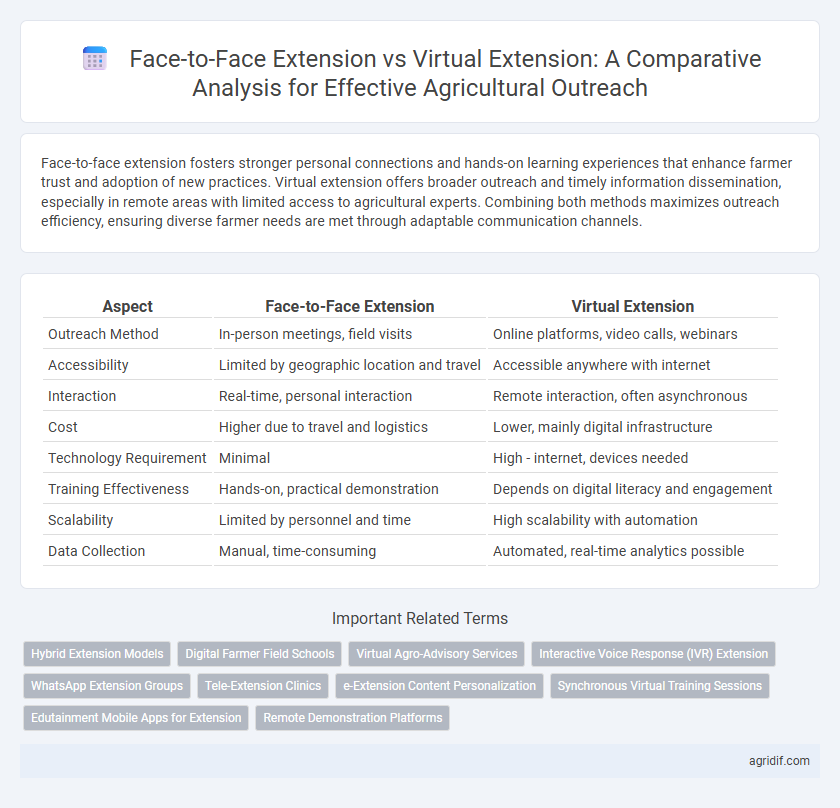 Face-to-Face Extension vs Virtual Extension: A Comparative Analysis for Effective Agricultural Outreach

Face-to-face extension fosters stronger personal connections and hands-on learning experiences that enhance farmer trust and adoption of new practices. Virtual extension offers broader outreach and timely information dissemination, especially in remote areas with limited access to agricultural experts. Combining both methods maximizes outreach efficiency, ensuring diverse farmer needs are met through adaptable communication channels.

| Aspect | Face-to-Face Extension | Virtual Extension |
|---|---|---|
| Outreach Method | In-person meetings, field visits | Online platforms, video calls, webinars |
| Accessibility | Limited by geographic location and travel | Accessible anywhere with internet |
| Interaction | Real-time, personal interaction | Remote interaction, often asynchronous |
| Cost | Higher due to travel and logistics | Lower, mainly digital infrastructure |
| Technology Requirement | Minimal | High - internet, devices needed |
| Training Effectiveness | Hands-on, practical demonstration | Depends on digital literacy and engagement |
| Scalability | Limited by personnel and time | High scalability with automation |
| Data Collection | Manual, time-consuming | Automated, real-time analytics possible |

Important Related Terms

Hybrid Extension Models
Digital Farmer Field Schools
Virtual Agro-Advisory Services
Interactive Voice Response (IVR) Extension
WhatsApp Extension Groups
Tele-Extension Clinics
e-Extension Content Personalization
Synchronous Virtual Training Sessions
Edutainment Mobile Apps for Extension
Remote Demonstration Platforms

agridif.com