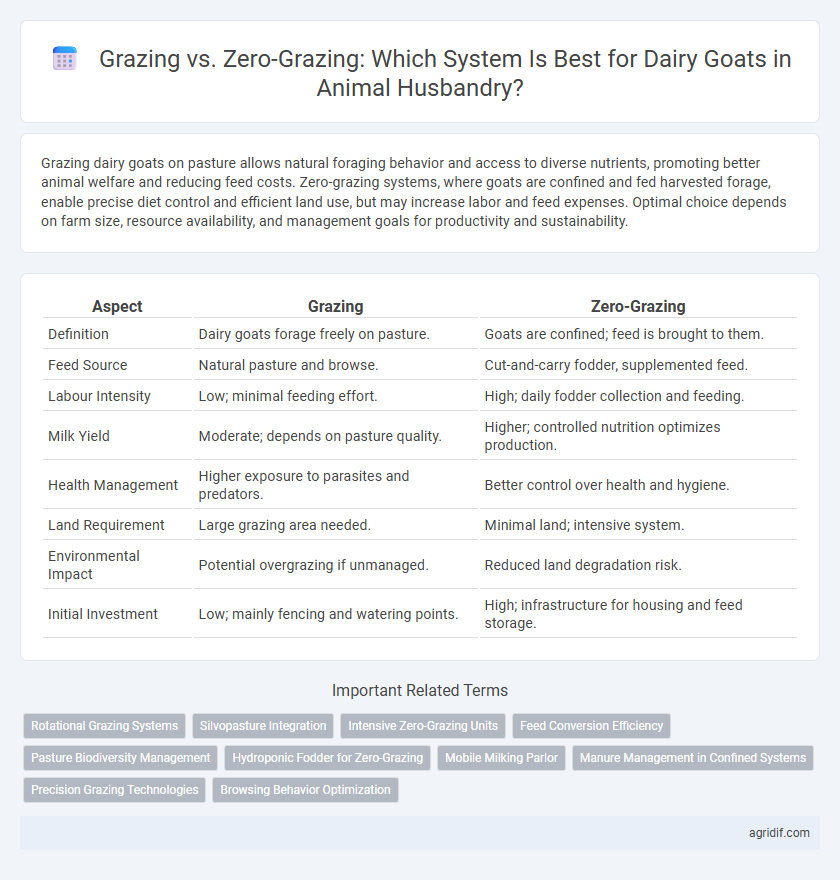 Grazing vs. Zero-Grazing: Which System Is Best for Dairy Goats in Animal Husbandry?

Grazing dairy goats on pasture allows natural foraging behavior and access to diverse nutrients, promoting better animal welfare and reducing feed costs. Zero-grazing systems, where goats are confined and fed harvested forage, enable precise diet control and efficient land use, but may increase labor and feed expenses. Optimal choice depends on farm size, resource availability, and management goals for productivity and sustainability.

| Aspect | Grazing | Zero-Grazing |
|---|---|---|
| Definition | Dairy goats forage freely on pasture. | Goats are confined; feed is brought to them. |
| Feed Source | Natural pasture and browse. | Cut-and-carry fodder, supplemented feed. |
| Labour Intensity | Low; minimal feeding effort. | High; daily fodder collection and feeding. |
| Milk Yield | Moderate; depends on pasture quality. | Higher; controlled nutrition optimizes production. |
| Health Management | Higher exposure to parasites and predators. | Better control over health and hygiene. |
| Land Requirement | Large grazing area needed. | Minimal land; intensive system. |
| Environmental Impact | Potential overgrazing if unmanaged. | Reduced land degradation risk. |
| Initial Investment | Low; mainly fencing and watering points. | High; infrastructure for housing and feed storage. |

Important Related Terms

Rotational Grazing Systems
Silvopasture Integration
Intensive Zero-Grazing Units
Feed Conversion Efficiency
Pasture Biodiversity Management
Hydroponic Fodder for Zero-Grazing
Mobile Milking Parlor
Manure Management in Confined Systems
Precision Grazing Technologies
Browsing Behavior Optimization

agridif.com