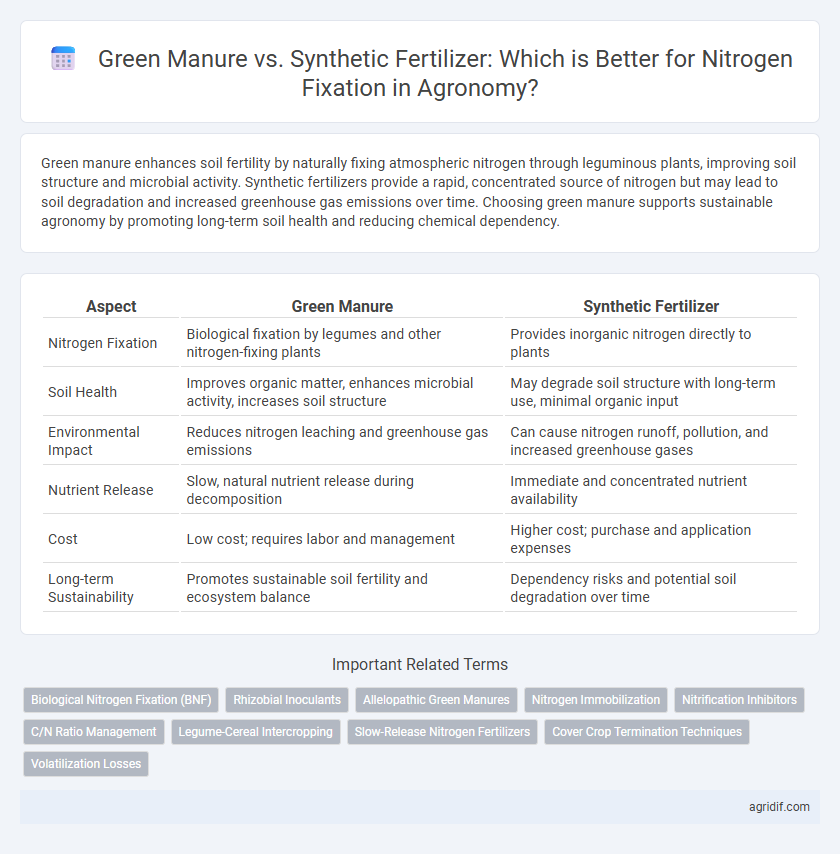 Green Manure vs. Synthetic Fertilizer: Which is Better for Nitrogen Fixation in Agronomy?

Green manure enhances soil fertility by naturally fixing atmospheric nitrogen through leguminous plants, improving soil structure and microbial activity. Synthetic fertilizers provide a rapid, concentrated source of nitrogen but may lead to soil degradation and increased greenhouse gas emissions over time. Choosing green manure supports sustainable agronomy by promoting long-term soil health and reducing chemical dependency.

| Aspect | Green Manure | Synthetic Fertilizer |
|---|---|---|
| Nitrogen Fixation | Biological fixation by legumes and other nitrogen-fixing plants | Provides inorganic nitrogen directly to plants |
| Soil Health | Improves organic matter, enhances microbial activity, increases soil structure | May degrade soil structure with long-term use, minimal organic input |
| Environmental Impact | Reduces nitrogen leaching and greenhouse gas emissions | Can cause nitrogen runoff, pollution, and increased greenhouse gases |
| Nutrient Release | Slow, natural nutrient release during decomposition | Immediate and concentrated nutrient availability |
| Cost | Low cost; requires labor and management | Higher cost; purchase and application expenses |
| Long-term Sustainability | Promotes sustainable soil fertility and ecosystem balance | Dependency risks and potential soil degradation over time |

Important Related Terms

Biological Nitrogen Fixation (BNF)
Rhizobial Inoculants
Allelopathic Green Manures
Nitrogen Immobilization
Nitrification Inhibitors
C/N Ratio Management
Legume-Cereal Intercropping
Slow-Release Nitrogen Fertilizers
Cover Crop Termination Techniques
Volatilization Losses

agridif.com