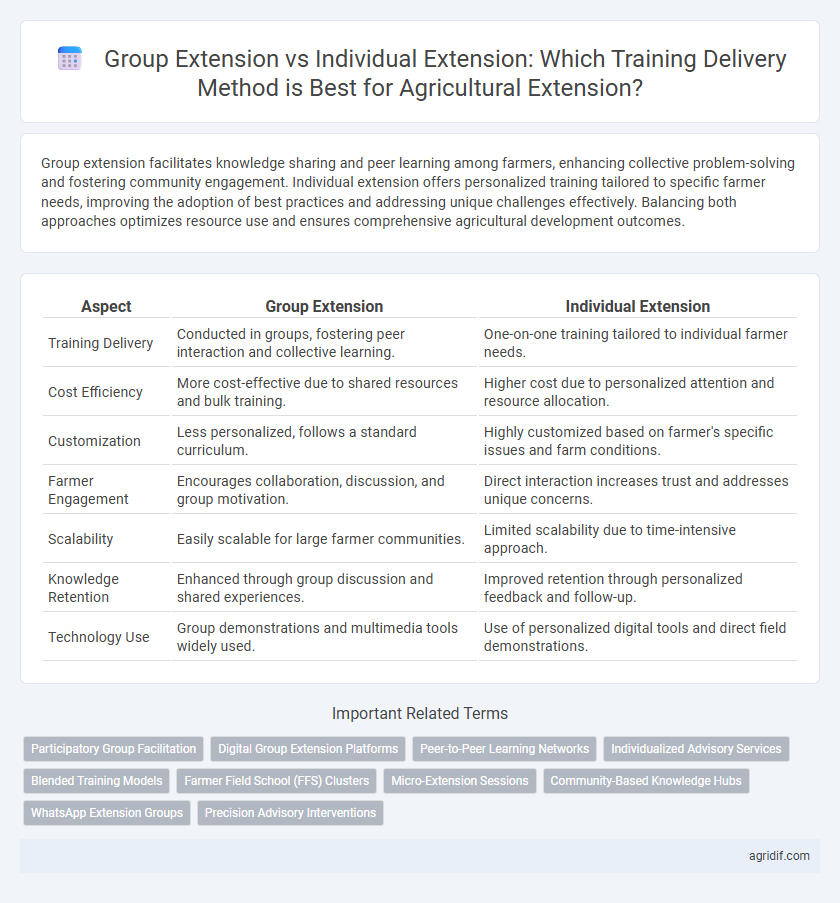 Group Extension vs Individual Extension: Which Training Delivery Method is Best for Agricultural Extension?

Group extension facilitates knowledge sharing and peer learning among farmers, enhancing collective problem-solving and fostering community engagement. Individual extension offers personalized training tailored to specific farmer needs, improving the adoption of best practices and addressing unique challenges effectively. Balancing both approaches optimizes resource use and ensures comprehensive agricultural development outcomes.

| Aspect | Group Extension | Individual Extension |
|---|---|---|
| Training Delivery | Conducted in groups, fostering peer interaction and collective learning. | One-on-one training tailored to individual farmer needs. |
| Cost Efficiency | More cost-effective due to shared resources and bulk training. | Higher cost due to personalized attention and resource allocation. |
| Customization | Less personalized, follows a standard curriculum. | Highly customized based on farmer's specific issues and farm conditions. |
| Farmer Engagement | Encourages collaboration, discussion, and group motivation. | Direct interaction increases trust and addresses unique concerns. |
| Scalability | Easily scalable for large farmer communities. | Limited scalability due to time-intensive approach. |
| Knowledge Retention | Enhanced through group discussion and shared experiences. | Improved retention through personalized feedback and follow-up. |
| Technology Use | Group demonstrations and multimedia tools widely used. | Use of personalized digital tools and direct field demonstrations. |

Important Related Terms

Participatory Group Facilitation
Digital Group Extension Platforms
Peer-to-Peer Learning Networks
Individualized Advisory Services
Blended Training Models
Farmer Field School (FFS) Clusters
Micro-Extension Sessions
Community-Based Knowledge Hubs
WhatsApp Extension Groups
Precision Advisory Interventions

agridif.com