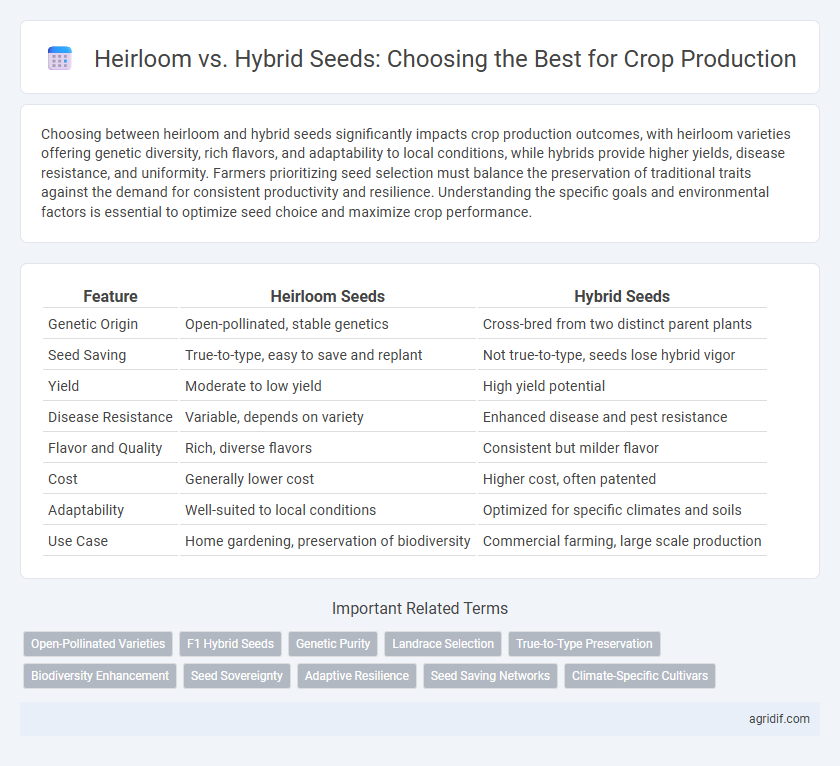 Heirloom vs. Hybrid Seeds: Choosing the Best for Crop Production

Choosing between heirloom and hybrid seeds significantly impacts crop production outcomes, with heirloom varieties offering genetic diversity, rich flavors, and adaptability to local conditions, while hybrids provide higher yields, disease resistance, and uniformity. Farmers prioritizing seed selection must balance the preservation of traditional traits against the demand for consistent productivity and resilience. Understanding the specific goals and environmental factors is essential to optimize seed choice and maximize crop performance.

| Feature | Heirloom Seeds | Hybrid Seeds |
|---|---|---|
| Genetic Origin | Open-pollinated, stable genetics | Cross-bred from two distinct parent plants |
| Seed Saving | True-to-type, easy to save and replant | Not true-to-type, seeds lose hybrid vigor |
| Yield | Moderate to low yield | High yield potential |
| Disease Resistance | Variable, depends on variety | Enhanced disease and pest resistance |
| Flavor and Quality | Rich, diverse flavors | Consistent but milder flavor |
| Cost | Generally lower cost | Higher cost, often patented |
| Adaptability | Well-suited to local conditions | Optimized for specific climates and soils |
| Use Case | Home gardening, preservation of biodiversity | Commercial farming, large scale production |

Important Related Terms

Open-Pollinated Varieties
F1 Hybrid Seeds
Genetic Purity
Landrace Selection
True-to-Type Preservation
Biodiversity Enhancement
Seed Sovereignty
Adaptive Resilience
Seed Saving Networks
Climate-Specific Cultivars

agridif.com