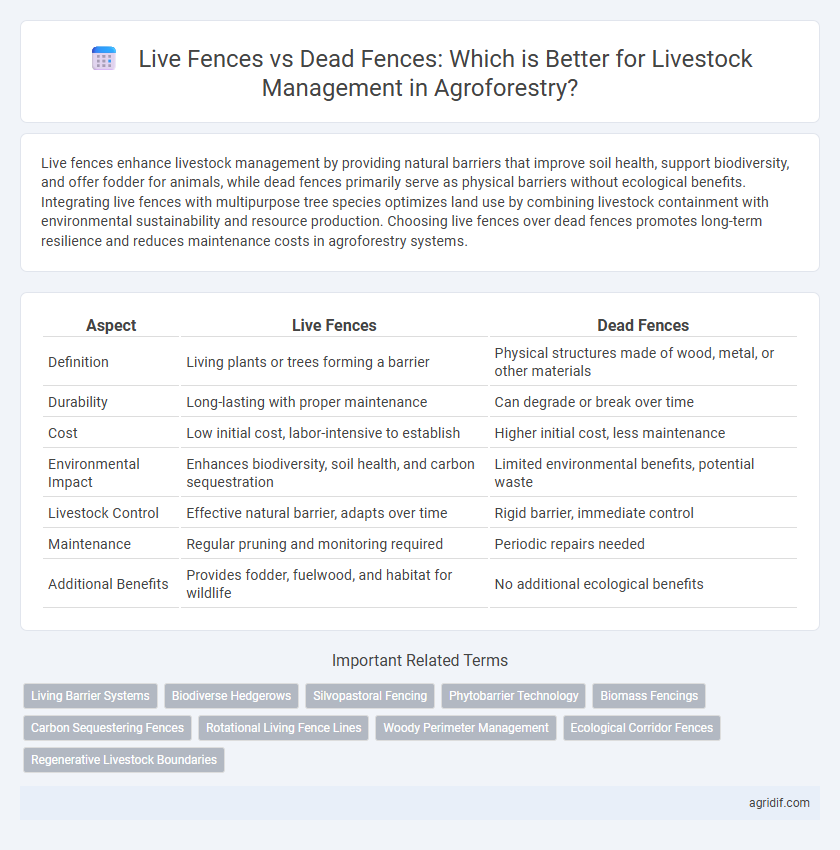 Live Fences vs Dead Fences: Which is Better for Livestock Management in Agroforestry?

Live fences enhance livestock management by providing natural barriers that improve soil health, support biodiversity, and offer fodder for animals, while dead fences primarily serve as physical barriers without ecological benefits. Integrating live fences with multipurpose tree species optimizes land use by combining livestock containment with environmental sustainability and resource production. Choosing live fences over dead fences promotes long-term resilience and reduces maintenance costs in agroforestry systems.

| Aspect | Live Fences | Dead Fences |
|---|---|---|
| Definition | Living plants or trees forming a barrier | Physical structures made of wood, metal, or other materials |
| Durability | Long-lasting with proper maintenance | Can degrade or break over time |
| Cost | Low initial cost, labor-intensive to establish | Higher initial cost, less maintenance |
| Environmental Impact | Enhances biodiversity, soil health, and carbon sequestration | Limited environmental benefits, potential waste |
| Livestock Control | Effective natural barrier, adapts over time | Rigid barrier, immediate control |
| Maintenance | Regular pruning and monitoring required | Periodic repairs needed |
| Additional Benefits | Provides fodder, fuelwood, and habitat for wildlife | No additional ecological benefits |

Important Related Terms

Living Barrier Systems
Biodiverse Hedgerows
Silvopastoral Fencing
Phytobarrier Technology
Biomass Fencings
Carbon Sequestering Fences
Rotational Living Fence Lines
Woody Perimeter Management
Ecological Corridor Fences
Regenerative Livestock Boundaries

agridif.com