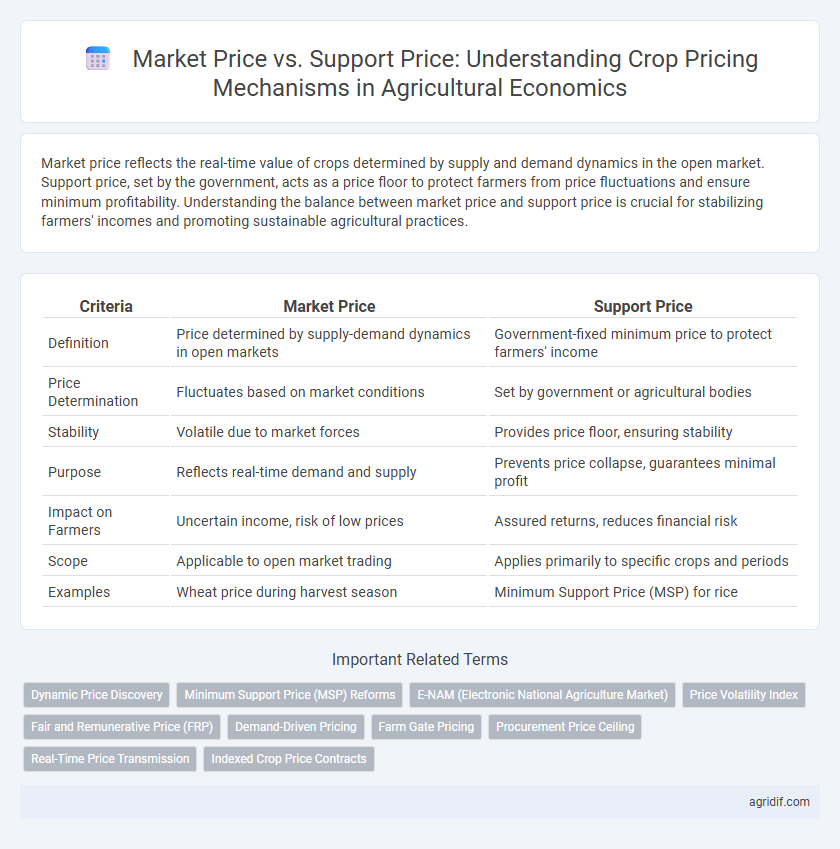 Market Price vs. Support Price: Understanding Crop Pricing Mechanisms in Agricultural Economics

Market price reflects the real-time value of crops determined by supply and demand dynamics in the open market. Support price, set by the government, acts as a price floor to protect farmers from price fluctuations and ensure minimum profitability. Understanding the balance between market price and support price is crucial for stabilizing farmers' incomes and promoting sustainable agricultural practices.

| Criteria | Market Price | Support Price |
|---|---|---|
| Definition | Price determined by supply-demand dynamics in open markets | Government-fixed minimum price to protect farmers' income |
| Price Determination | Fluctuates based on market conditions | Set by government or agricultural bodies |
| Stability | Volatile due to market forces | Provides price floor, ensuring stability |
| Purpose | Reflects real-time demand and supply | Prevents price collapse, guarantees minimal profit |
| Impact on Farmers | Uncertain income, risk of low prices | Assured returns, reduces financial risk |
| Scope | Applicable to open market trading | Applies primarily to specific crops and periods |
| Examples | Wheat price during harvest season | Minimum Support Price (MSP) for rice |

Important Related Terms

Dynamic Price Discovery
Minimum Support Price (MSP) Reforms
E-NAM (Electronic National Agriculture Market)
Price Volatility Index
Fair and Remunerative Price (FRP)
Demand-Driven Pricing
Farm Gate Pricing
Procurement Price Ceiling
Real-Time Price Transmission
Indexed Crop Price Contracts

agridif.com