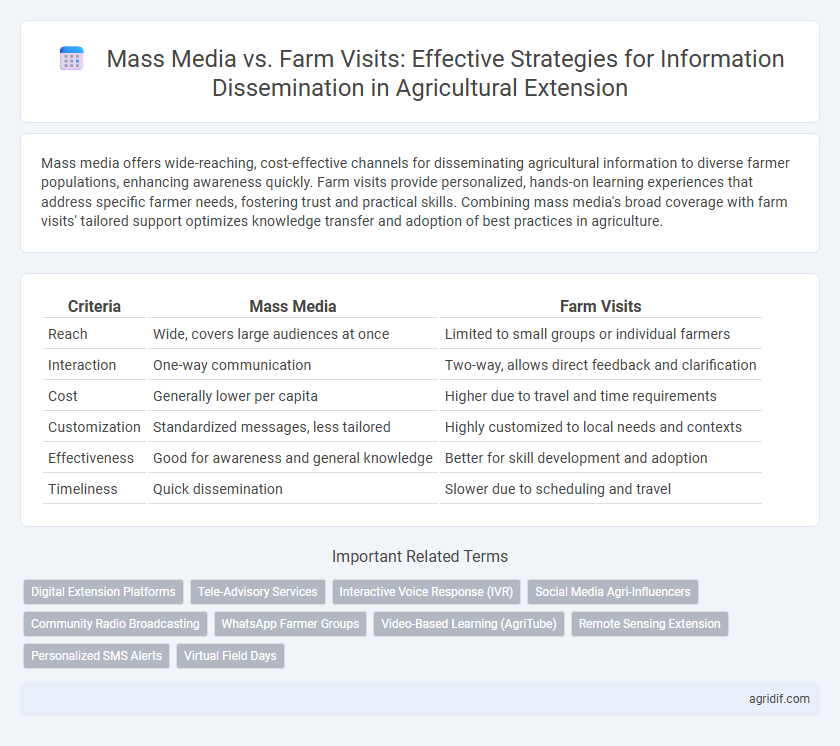 Mass Media vs. Farm Visits: Effective Strategies for Information Dissemination in Agricultural Extension

Mass media offers wide-reaching, cost-effective channels for disseminating agricultural information to diverse farmer populations, enhancing awareness quickly. Farm visits provide personalized, hands-on learning experiences that address specific farmer needs, fostering trust and practical skills. Combining mass media's broad coverage with farm visits' tailored support optimizes knowledge transfer and adoption of best practices in agriculture.

| Criteria | Mass Media | Farm Visits |
|---|---|---|
| Reach | Wide, covers large audiences at once | Limited to small groups or individual farmers |
| Interaction | One-way communication | Two-way, allows direct feedback and clarification |
| Cost | Generally lower per capita | Higher due to travel and time requirements |
| Customization | Standardized messages, less tailored | Highly customized to local needs and contexts |
| Effectiveness | Good for awareness and general knowledge | Better for skill development and adoption |
| Timeliness | Quick dissemination | Slower due to scheduling and travel |

Important Related Terms

Digital Extension Platforms
Tele-Advisory Services
Interactive Voice Response (IVR)
Social Media Agri-Influencers
Community Radio Broadcasting
WhatsApp Farmer Groups
Video-Based Learning (AgriTube)
Remote Sensing Extension
Personalized SMS Alerts
Virtual Field Days

agridif.com