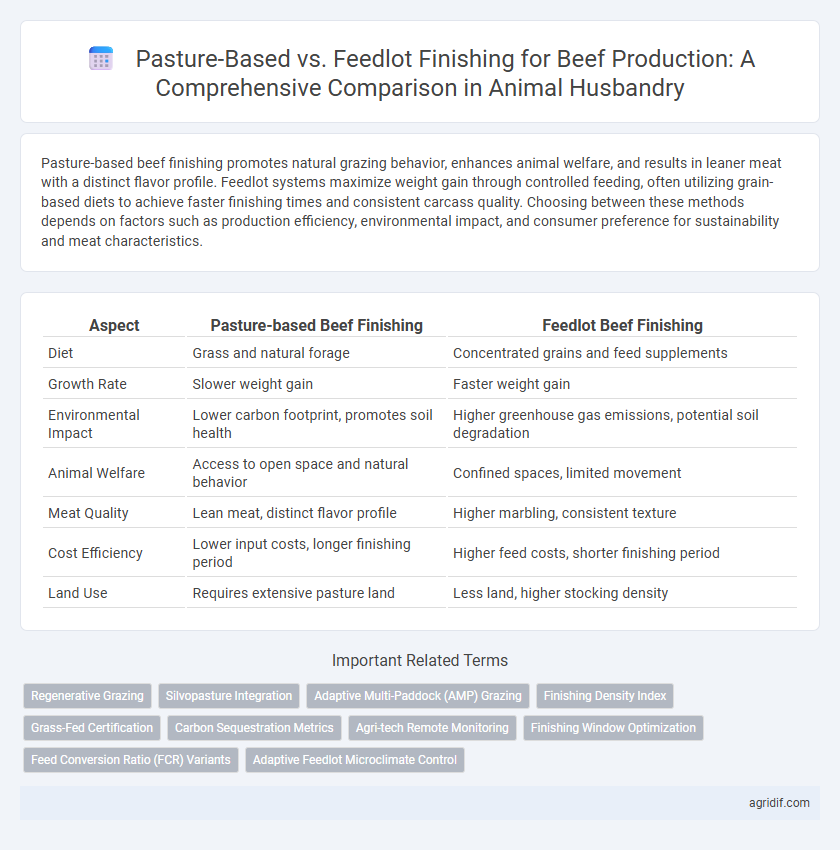 Pasture-Based vs. Feedlot Finishing for Beef Production: A Comprehensive Comparison in Animal Husbandry

Pasture-based beef finishing promotes natural grazing behavior, enhances animal welfare, and results in leaner meat with a distinct flavor profile. Feedlot systems maximize weight gain through controlled feeding, often utilizing grain-based diets to achieve faster finishing times and consistent carcass quality. Choosing between these methods depends on factors such as production efficiency, environmental impact, and consumer preference for sustainability and meat characteristics.

| Aspect | Pasture-based Beef Finishing | Feedlot Beef Finishing |
|---|---|---|
| Diet | Grass and natural forage | Concentrated grains and feed supplements |
| Growth Rate | Slower weight gain | Faster weight gain |
| Environmental Impact | Lower carbon footprint, promotes soil health | Higher greenhouse gas emissions, potential soil degradation |
| Animal Welfare | Access to open space and natural behavior | Confined spaces, limited movement |
| Meat Quality | Lean meat, distinct flavor profile | Higher marbling, consistent texture |
| Cost Efficiency | Lower input costs, longer finishing period | Higher feed costs, shorter finishing period |
| Land Use | Requires extensive pasture land | Less land, higher stocking density |

Important Related Terms

Regenerative Grazing
Silvopasture Integration
Adaptive Multi-Paddock (AMP) Grazing
Finishing Density Index
Grass-Fed Certification
Carbon Sequestration Metrics
Agri-tech Remote Monitoring
Finishing Window Optimization
Feed Conversion Ratio (FCR) Variants
Adaptive Feedlot Microclimate Control

agridif.com