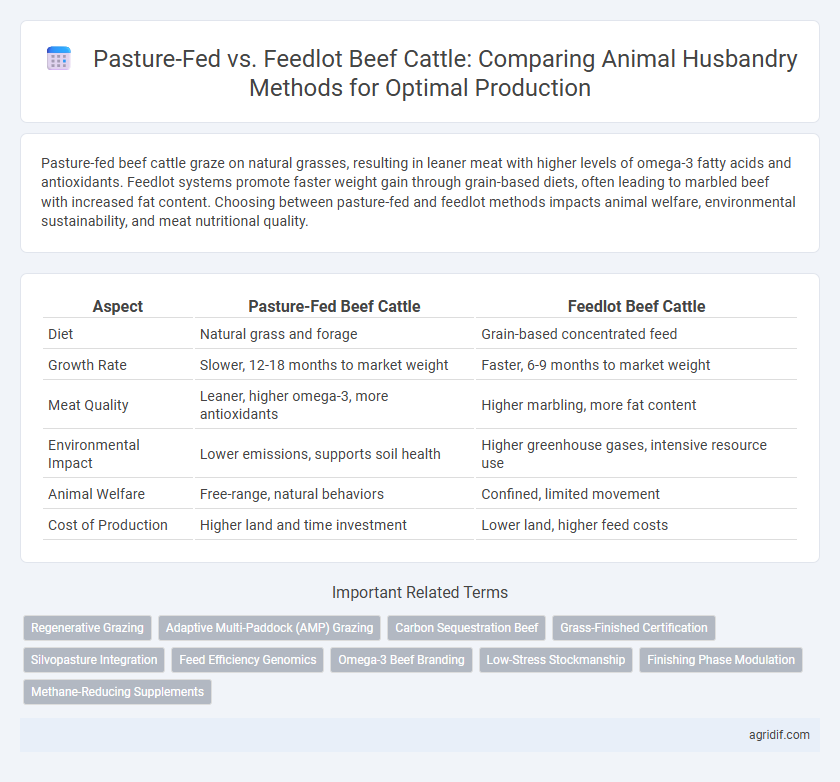 Pasture-Fed vs. Feedlot Beef Cattle: Comparing Animal Husbandry Methods for Optimal Production

Pasture-fed beef cattle graze on natural grasses, resulting in leaner meat with higher levels of omega-3 fatty acids and antioxidants. Feedlot systems promote faster weight gain through grain-based diets, often leading to marbled beef with increased fat content. Choosing between pasture-fed and feedlot methods impacts animal welfare, environmental sustainability, and meat nutritional quality.

| Aspect | Pasture-Fed Beef Cattle | Feedlot Beef Cattle |
|---|---|---|
| Diet | Natural grass and forage | Grain-based concentrated feed |
| Growth Rate | Slower, 12-18 months to market weight | Faster, 6-9 months to market weight |
| Meat Quality | Leaner, higher omega-3, more antioxidants | Higher marbling, more fat content |
| Environmental Impact | Lower emissions, supports soil health | Higher greenhouse gases, intensive resource use |
| Animal Welfare | Free-range, natural behaviors | Confined, limited movement |
| Cost of Production | Higher land and time investment | Lower land, higher feed costs |

Important Related Terms

Regenerative Grazing
Adaptive Multi-Paddock (AMP) Grazing
Carbon Sequestration Beef
Grass-Finished Certification
Silvopasture Integration
Feed Efficiency Genomics
Omega-3 Beef Branding
Low-Stress Stockmanship
Finishing Phase Modulation
Methane-Reducing Supplements

agridif.com