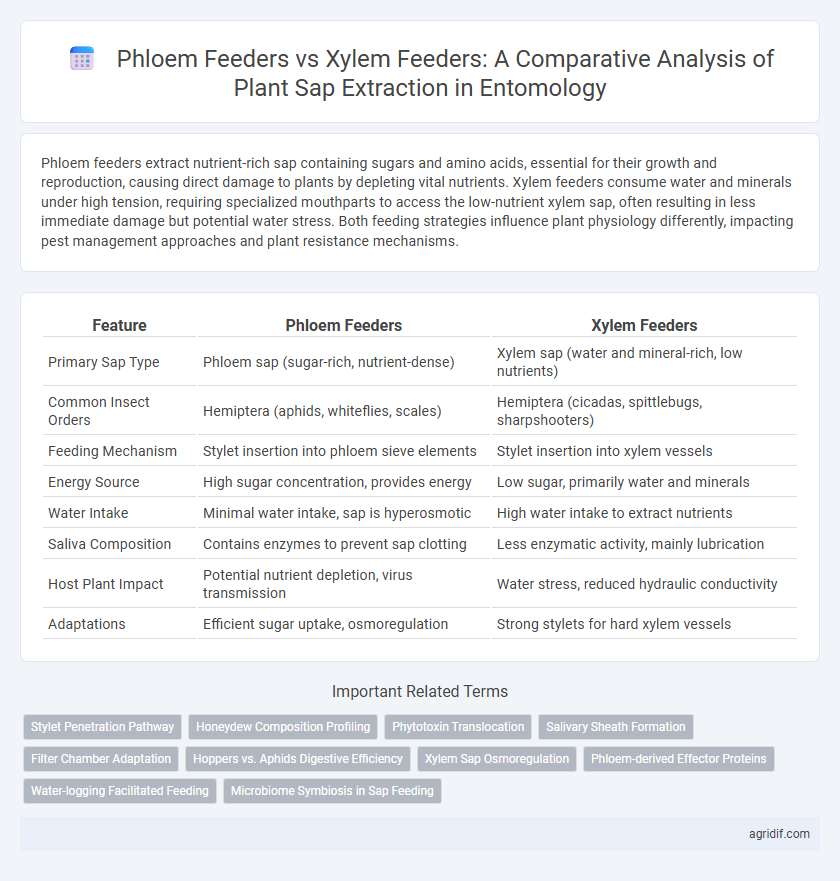 Phloem Feeders vs Xylem Feeders: A Comparative Analysis of Plant Sap Extraction in Entomology

Phloem feeders extract nutrient-rich sap containing sugars and amino acids, essential for their growth and reproduction, causing direct damage to plants by depleting vital nutrients. Xylem feeders consume water and minerals under high tension, requiring specialized mouthparts to access the low-nutrient xylem sap, often resulting in less immediate damage but potential water stress. Both feeding strategies influence plant physiology differently, impacting pest management approaches and plant resistance mechanisms.

| Feature | Phloem Feeders | Xylem Feeders |
|---|---|---|
| Primary Sap Type | Phloem sap (sugar-rich, nutrient-dense) | Xylem sap (water and mineral-rich, low nutrients) |
| Common Insect Orders | Hemiptera (aphids, whiteflies, scales) | Hemiptera (cicadas, spittlebugs, sharpshooters) |
| Feeding Mechanism | Stylet insertion into phloem sieve elements | Stylet insertion into xylem vessels |
| Energy Source | High sugar concentration, provides energy | Low sugar, primarily water and minerals |
| Water Intake | Minimal water intake, sap is hyperosmotic | High water intake to extract nutrients |
| Saliva Composition | Contains enzymes to prevent sap clotting | Less enzymatic activity, mainly lubrication |
| Host Plant Impact | Potential nutrient depletion, virus transmission | Water stress, reduced hydraulic conductivity |
| Adaptations | Efficient sugar uptake, osmoregulation | Strong stylets for hard xylem vessels |

Important Related Terms

Stylet Penetration Pathway
Honeydew Composition Profiling
Phytotoxin Translocation
Salivary Sheath Formation
Filter Chamber Adaptation
Hoppers vs. Aphids Digestive Efficiency
Xylem Sap Osmoregulation
Phloem-derived Effector Proteins
Water-logging Facilitated Feeding
Microbiome Symbiosis in Sap Feeding

agridif.com