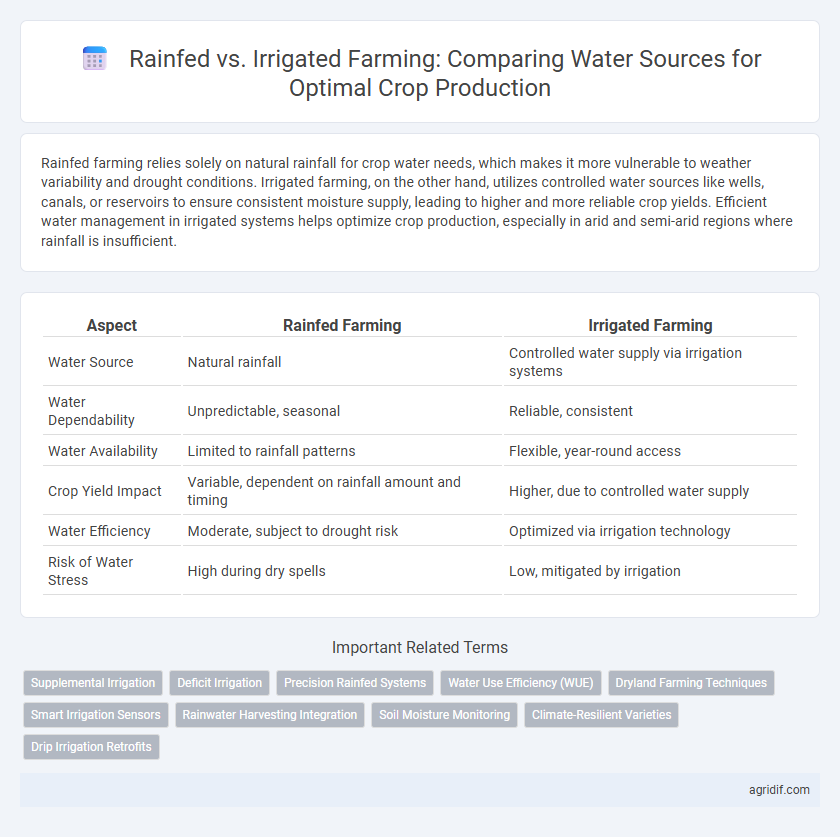 Rainfed vs. Irrigated Farming: Comparing Water Sources for Optimal Crop Production

Rainfed farming relies solely on natural rainfall for crop water needs, which makes it more vulnerable to weather variability and drought conditions. Irrigated farming, on the other hand, utilizes controlled water sources like wells, canals, or reservoirs to ensure consistent moisture supply, leading to higher and more reliable crop yields. Efficient water management in irrigated systems helps optimize crop production, especially in arid and semi-arid regions where rainfall is insufficient.

| Aspect | Rainfed Farming | Irrigated Farming |
|---|---|---|
| Water Source | Natural rainfall | Controlled water supply via irrigation systems |
| Water Dependability | Unpredictable, seasonal | Reliable, consistent |
| Water Availability | Limited to rainfall patterns | Flexible, year-round access |
| Crop Yield Impact | Variable, dependent on rainfall amount and timing | Higher, due to controlled water supply |
| Water Efficiency | Moderate, subject to drought risk | Optimized via irrigation technology |
| Risk of Water Stress | High during dry spells | Low, mitigated by irrigation |

Important Related Terms

Supplemental Irrigation
Deficit Irrigation
Precision Rainfed Systems
Water Use Efficiency (WUE)
Dryland Farming Techniques
Smart Irrigation Sensors
Rainwater Harvesting Integration
Soil Moisture Monitoring
Climate-Resilient Varieties
Drip Irrigation Retrofits

agridif.com