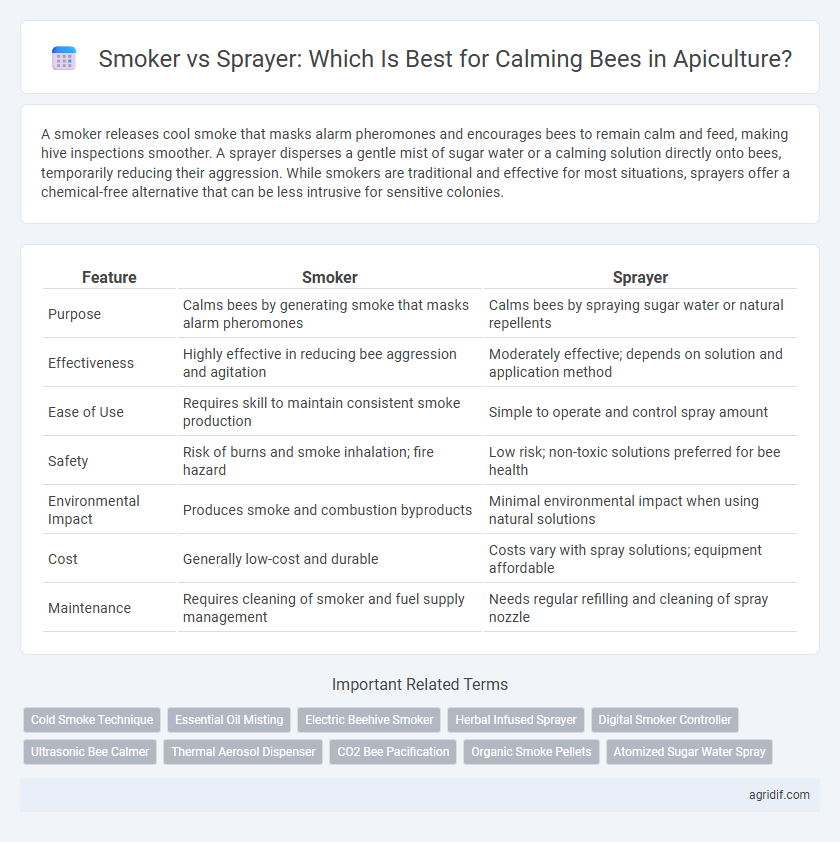 Smoker vs Sprayer: Which Is Best for Calming Bees in Apiculture?

A smoker releases cool smoke that masks alarm pheromones and encourages bees to remain calm and feed, making hive inspections smoother. A sprayer disperses a gentle mist of sugar water or a calming solution directly onto bees, temporarily reducing their aggression. While smokers are traditional and effective for most situations, sprayers offer a chemical-free alternative that can be less intrusive for sensitive colonies.

| Feature | Smoker | Sprayer |
|---|---|---|
| Purpose | Calms bees by generating smoke that masks alarm pheromones | Calms bees by spraying sugar water or natural repellents |
| Effectiveness | Highly effective in reducing bee aggression and agitation | Moderately effective; depends on solution and application method |
| Ease of Use | Requires skill to maintain consistent smoke production | Simple to operate and control spray amount |
| Safety | Risk of burns and smoke inhalation; fire hazard | Low risk; non-toxic solutions preferred for bee health |
| Environmental Impact | Produces smoke and combustion byproducts | Minimal environmental impact when using natural solutions |
| Cost | Generally low-cost and durable | Costs vary with spray solutions; equipment affordable |
| Maintenance | Requires cleaning of smoker and fuel supply management | Needs regular refilling and cleaning of spray nozzle |

Important Related Terms

Cold Smoke Technique
Essential Oil Misting
Electric Beehive Smoker
Herbal Infused Sprayer
Digital Smoker Controller
Ultrasonic Bee Calmer
Thermal Aerosol Dispenser
CO2 Bee Pacification
Organic Smoke Pellets
Atomized Sugar Water Spray

agridif.com