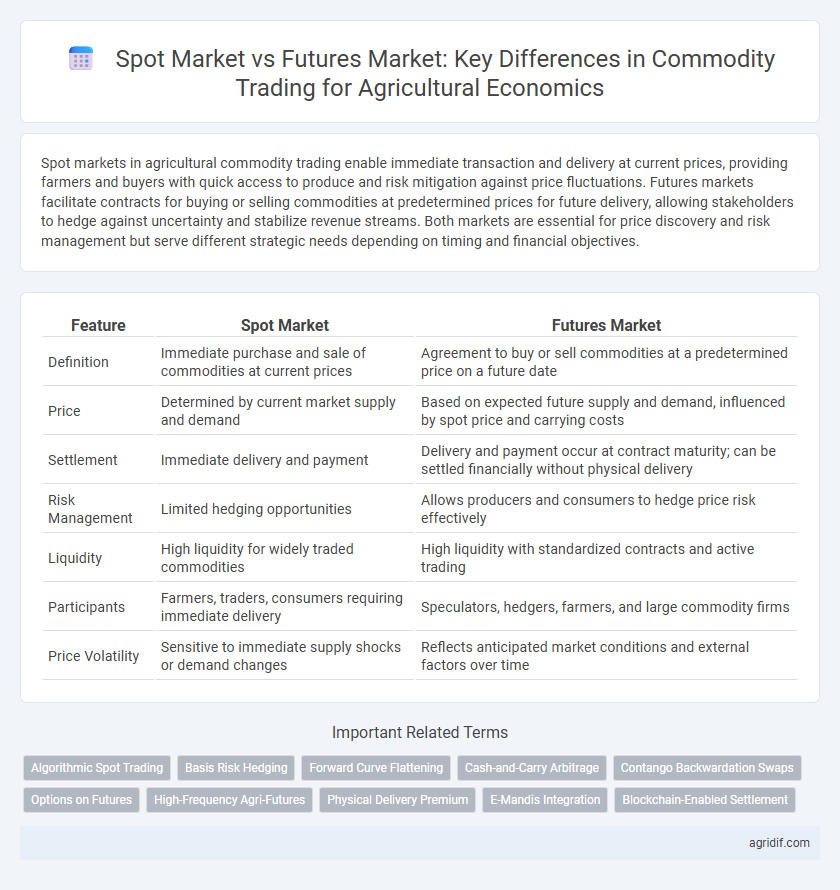 Spot Market vs Futures Market: Key Differences in Commodity Trading for Agricultural Economics

Spot markets in agricultural commodity trading enable immediate transaction and delivery at current prices, providing farmers and buyers with quick access to produce and risk mitigation against price fluctuations. Futures markets facilitate contracts for buying or selling commodities at predetermined prices for future delivery, allowing stakeholders to hedge against uncertainty and stabilize revenue streams. Both markets are essential for price discovery and risk management but serve different strategic needs depending on timing and financial objectives.

| Feature | Spot Market | Futures Market |
|---|---|---|
| Definition | Immediate purchase and sale of commodities at current prices | Agreement to buy or sell commodities at a predetermined price on a future date |
| Price | Determined by current market supply and demand | Based on expected future supply and demand, influenced by spot price and carrying costs |
| Settlement | Immediate delivery and payment | Delivery and payment occur at contract maturity; can be settled financially without physical delivery |
| Risk Management | Limited hedging opportunities | Allows producers and consumers to hedge price risk effectively |
| Liquidity | High liquidity for widely traded commodities | High liquidity with standardized contracts and active trading |
| Participants | Farmers, traders, consumers requiring immediate delivery | Speculators, hedgers, farmers, and large commodity firms |
| Price Volatility | Sensitive to immediate supply shocks or demand changes | Reflects anticipated market conditions and external factors over time |

Important Related Terms

Algorithmic Spot Trading
Basis Risk Hedging
Forward Curve Flattening
Cash-and-Carry Arbitrage
Contango Backwardation Swaps
Options on Futures
High-Frequency Agri-Futures
Physical Delivery Premium
E-Mandis Integration
Blockchain-Enabled Settlement

agridif.com