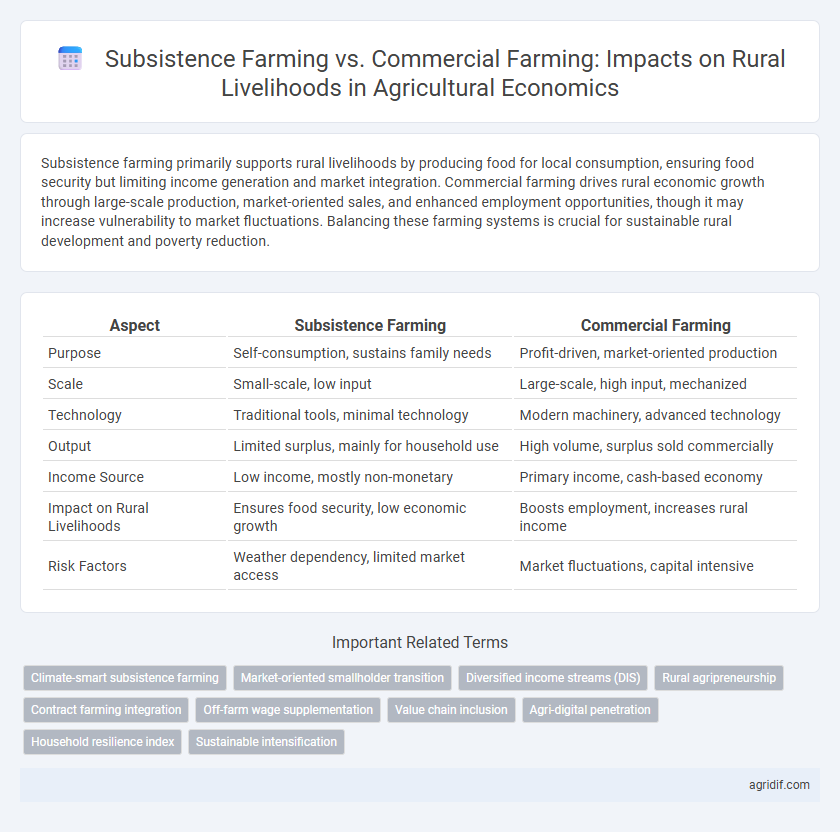 Subsistence Farming vs. Commercial Farming: Impacts on Rural Livelihoods in Agricultural Economics

Subsistence farming primarily supports rural livelihoods by producing food for local consumption, ensuring food security but limiting income generation and market integration. Commercial farming drives rural economic growth through large-scale production, market-oriented sales, and enhanced employment opportunities, though it may increase vulnerability to market fluctuations. Balancing these farming systems is crucial for sustainable rural development and poverty reduction.

| Aspect | Subsistence Farming | Commercial Farming |
|---|---|---|
| Purpose | Self-consumption, sustains family needs | Profit-driven, market-oriented production |
| Scale | Small-scale, low input | Large-scale, high input, mechanized |
| Technology | Traditional tools, minimal technology | Modern machinery, advanced technology |
| Output | Limited surplus, mainly for household use | High volume, surplus sold commercially |
| Income Source | Low income, mostly non-monetary | Primary income, cash-based economy |
| Impact on Rural Livelihoods | Ensures food security, low economic growth | Boosts employment, increases rural income |
| Risk Factors | Weather dependency, limited market access | Market fluctuations, capital intensive |

Important Related Terms

Climate-smart subsistence farming
Market-oriented smallholder transition
Diversified income streams (DIS)
Rural agripreneurship
Contract farming integration
Off-farm wage supplementation
Value chain inclusion
Agri-digital penetration
Household resilience index
Sustainable intensification

agridif.com