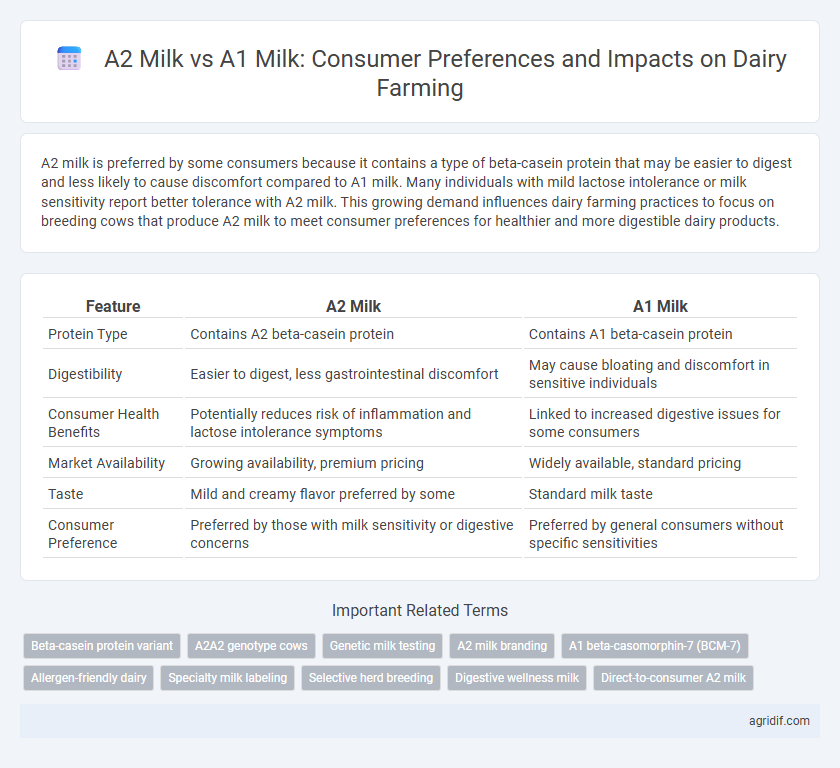 A2 Milk vs A1 Milk: Consumer Preferences and Impacts on Dairy Farming

A2 milk is preferred by some consumers because it contains a type of beta-casein protein that may be easier to digest and less likely to cause discomfort compared to A1 milk. Many individuals with mild lactose intolerance or milk sensitivity report better tolerance with A2 milk. This growing demand influences dairy farming practices to focus on breeding cows that produce A2 milk to meet consumer preferences for healthier and more digestible dairy products.

| Feature | A2 Milk | A1 Milk |
|---|---|---|
| Protein Type | Contains A2 beta-casein protein | Contains A1 beta-casein protein |
| Digestibility | Easier to digest, less gastrointestinal discomfort | May cause bloating and discomfort in sensitive individuals |
| Consumer Health Benefits | Potentially reduces risk of inflammation and lactose intolerance symptoms | Linked to increased digestive issues for some consumers |
| Market Availability | Growing availability, premium pricing | Widely available, standard pricing |
| Taste | Mild and creamy flavor preferred by some | Standard milk taste |
| Consumer Preference | Preferred by those with milk sensitivity or digestive concerns | Preferred by general consumers without specific sensitivities |

Important Related Terms

Beta-casein protein variant
A2A2 genotype cows
Genetic milk testing
A2 milk branding
A1 beta-casomorphin-7 (BCM-7)
Allergen-friendly dairy
Specialty milk labeling
Selective herd breeding
Digestive wellness milk
Direct-to-consumer A2 milk

agridif.com