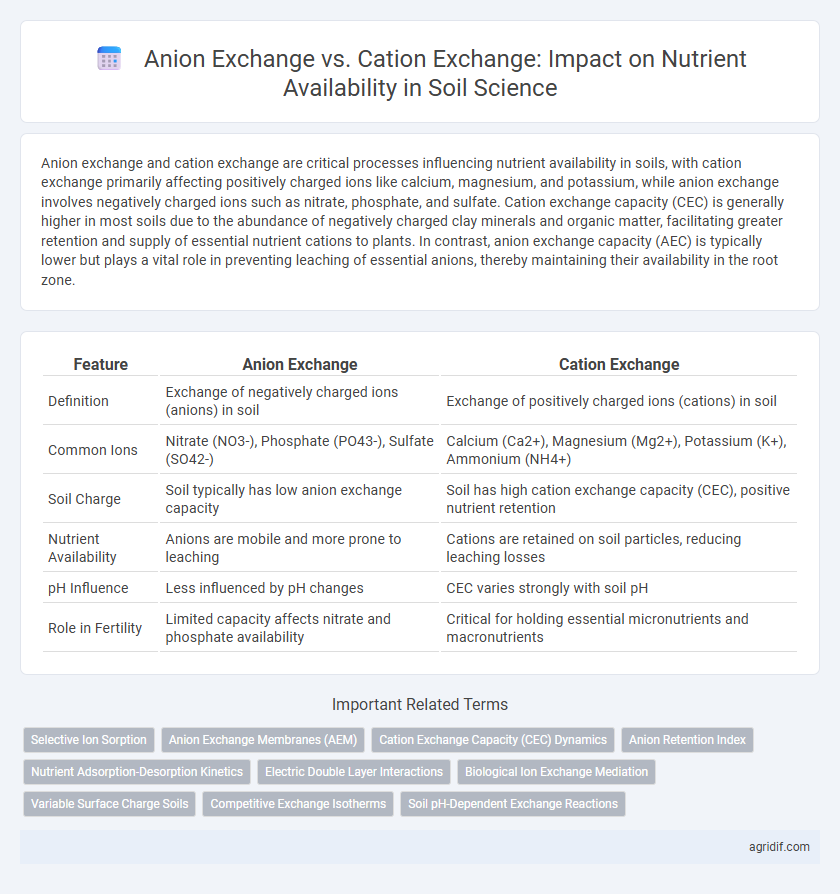 Anion Exchange vs. Cation Exchange: Impact on Nutrient Availability in Soil Science

Anion exchange and cation exchange are critical processes influencing nutrient availability in soils, with cation exchange primarily affecting positively charged ions like calcium, magnesium, and potassium, while anion exchange involves negatively charged ions such as nitrate, phosphate, and sulfate. Cation exchange capacity (CEC) is generally higher in most soils due to the abundance of negatively charged clay minerals and organic matter, facilitating greater retention and supply of essential nutrient cations to plants. In contrast, anion exchange capacity (AEC) is typically lower but plays a vital role in preventing leaching of essential anions, thereby maintaining their availability in the root zone.

| Feature | Anion Exchange | Cation Exchange |
|---|---|---|
| Definition | Exchange of negatively charged ions (anions) in soil | Exchange of positively charged ions (cations) in soil |
| Common Ions | Nitrate (NO3-), Phosphate (PO43-), Sulfate (SO42-) | Calcium (Ca2+), Magnesium (Mg2+), Potassium (K+), Ammonium (NH4+) |
| Soil Charge | Soil typically has low anion exchange capacity | Soil has high cation exchange capacity (CEC), positive nutrient retention |
| Nutrient Availability | Anions are mobile and more prone to leaching | Cations are retained on soil particles, reducing leaching losses |
| pH Influence | Less influenced by pH changes | CEC varies strongly with soil pH |
| Role in Fertility | Limited capacity affects nitrate and phosphate availability | Critical for holding essential micronutrients and macronutrients |

Important Related Terms

Selective Ion Sorption
Anion Exchange Membranes (AEM)
Cation Exchange Capacity (CEC) Dynamics
Anion Retention Index
Nutrient Adsorption-Desorption Kinetics
Electric Double Layer Interactions
Biological Ion Exchange Mediation
Variable Surface Charge Soils
Competitive Exchange Isotherms
Soil pH-Dependent Exchange Reactions

agridif.com