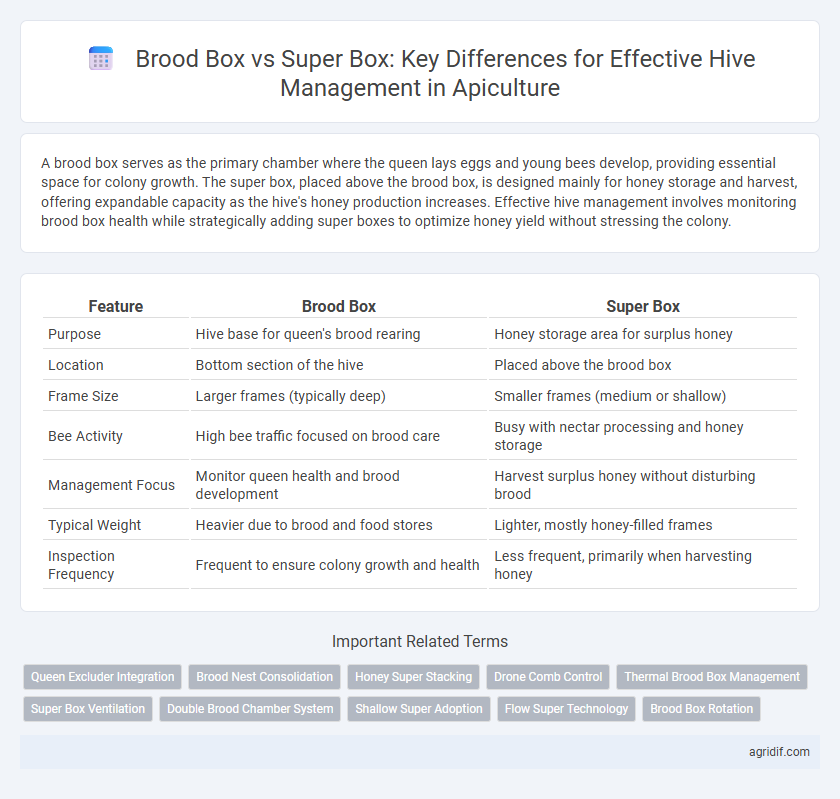 Brood Box vs Super Box: Key Differences for Effective Hive Management in Apiculture

A brood box serves as the primary chamber where the queen lays eggs and young bees develop, providing essential space for colony growth. The super box, placed above the brood box, is designed mainly for honey storage and harvest, offering expandable capacity as the hive's honey production increases. Effective hive management involves monitoring brood box health while strategically adding super boxes to optimize honey yield without stressing the colony.

| Feature | Brood Box | Super Box |
|---|---|---|
| Purpose | Hive base for queen's brood rearing | Honey storage area for surplus honey |
| Location | Bottom section of the hive | Placed above the brood box |
| Frame Size | Larger frames (typically deep) | Smaller frames (medium or shallow) |
| Bee Activity | High bee traffic focused on brood care | Busy with nectar processing and honey storage |
| Management Focus | Monitor queen health and brood development | Harvest surplus honey without disturbing brood |
| Typical Weight | Heavier due to brood and food stores | Lighter, mostly honey-filled frames |
| Inspection Frequency | Frequent to ensure colony growth and health | Less frequent, primarily when harvesting honey |

Important Related Terms

Queen Excluder Integration
Brood Nest Consolidation
Honey Super Stacking
Drone Comb Control
Thermal Brood Box Management
Super Box Ventilation
Double Brood Chamber System
Shallow Super Adoption
Flow Super Technology
Brood Box Rotation

agridif.com