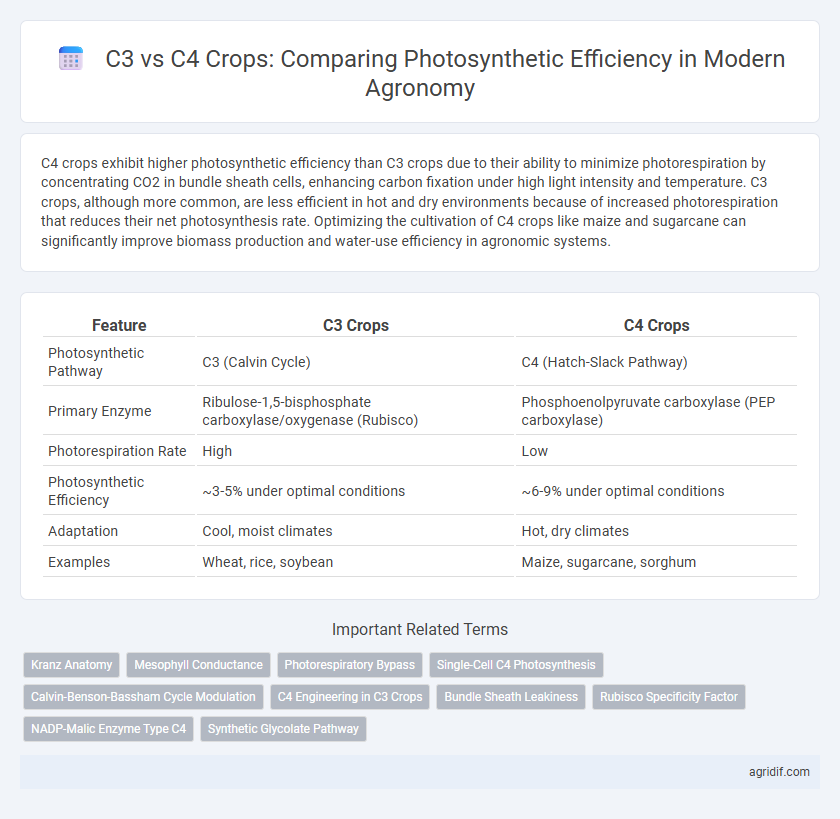 C3 vs C4 Crops: Comparing Photosynthetic Efficiency in Modern Agronomy

C4 crops exhibit higher photosynthetic efficiency than C3 crops due to their ability to minimize photorespiration by concentrating CO2 in bundle sheath cells, enhancing carbon fixation under high light intensity and temperature. C3 crops, although more common, are less efficient in hot and dry environments because of increased photorespiration that reduces their net photosynthesis rate. Optimizing the cultivation of C4 crops like maize and sugarcane can significantly improve biomass production and water-use efficiency in agronomic systems.

| Feature | C3 Crops | C4 Crops |
|---|---|---|
| Photosynthetic Pathway | C3 (Calvin Cycle) | C4 (Hatch-Slack Pathway) |
| Primary Enzyme | Ribulose-1,5-bisphosphate carboxylase/oxygenase (Rubisco) | Phosphoenolpyruvate carboxylase (PEP carboxylase) |
| Photorespiration Rate | High | Low |
| Photosynthetic Efficiency | ~3-5% under optimal conditions | ~6-9% under optimal conditions |
| Adaptation | Cool, moist climates | Hot, dry climates |
| Examples | Wheat, rice, soybean | Maize, sugarcane, sorghum |

Important Related Terms

Kranz Anatomy
Mesophyll Conductance
Photorespiratory Bypass
Single-Cell C4 Photosynthesis
Calvin-Benson-Bassham Cycle Modulation
C4 Engineering in C3 Crops
Bundle Sheath Leakiness
Rubisco Specificity Factor
NADP-Malic Enzyme Type C4
Synthetic Glycolate Pathway

agridif.com