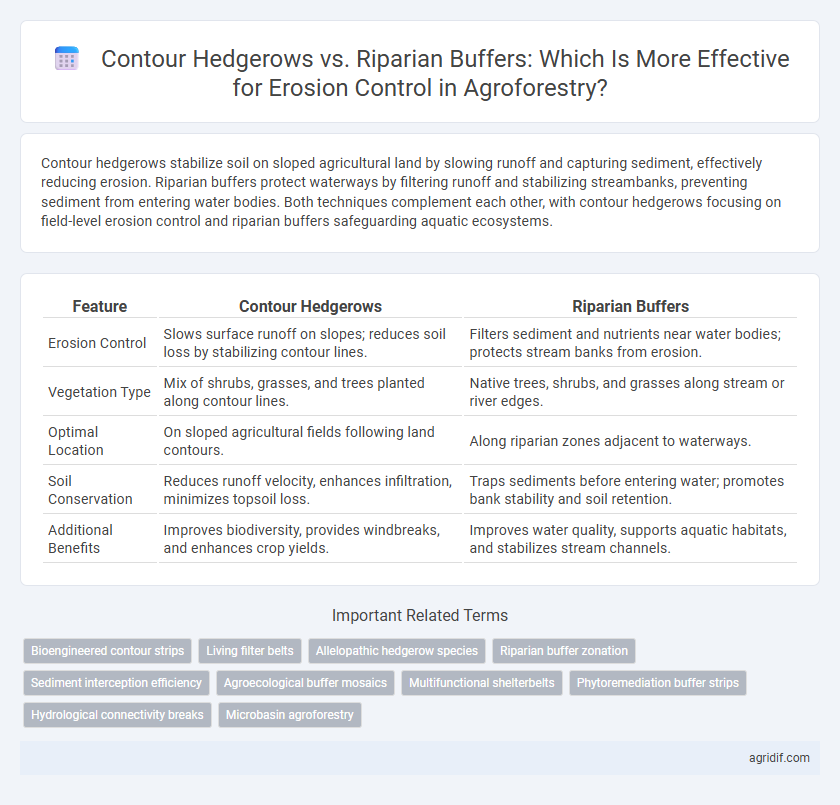 Contour Hedgerows vs. Riparian Buffers: Which Is More Effective for Erosion Control in Agroforestry?

Contour hedgerows stabilize soil on sloped agricultural land by slowing runoff and capturing sediment, effectively reducing erosion. Riparian buffers protect waterways by filtering runoff and stabilizing streambanks, preventing sediment from entering water bodies. Both techniques complement each other, with contour hedgerows focusing on field-level erosion control and riparian buffers safeguarding aquatic ecosystems.

| Feature | Contour Hedgerows | Riparian Buffers |
|---|---|---|
| Erosion Control | Slows surface runoff on slopes; reduces soil loss by stabilizing contour lines. | Filters sediment and nutrients near water bodies; protects stream banks from erosion. |
| Vegetation Type | Mix of shrubs, grasses, and trees planted along contour lines. | Native trees, shrubs, and grasses along stream or river edges. |
| Optimal Location | On sloped agricultural fields following land contours. | Along riparian zones adjacent to waterways. |
| Soil Conservation | Reduces runoff velocity, enhances infiltration, minimizes topsoil loss. | Traps sediments before entering water; promotes bank stability and soil retention. |
| Additional Benefits | Improves biodiversity, provides windbreaks, and enhances crop yields. | Improves water quality, supports aquatic habitats, and stabilizes stream channels. |

Important Related Terms

Bioengineered contour strips
Living filter belts
Allelopathic hedgerow species
Riparian buffer zonation
Sediment interception efficiency
Agroecological buffer mosaics
Multifunctional shelterbelts
Phytoremediation buffer strips
Hydrological connectivity breaks
Microbasin agroforestry

agridif.com