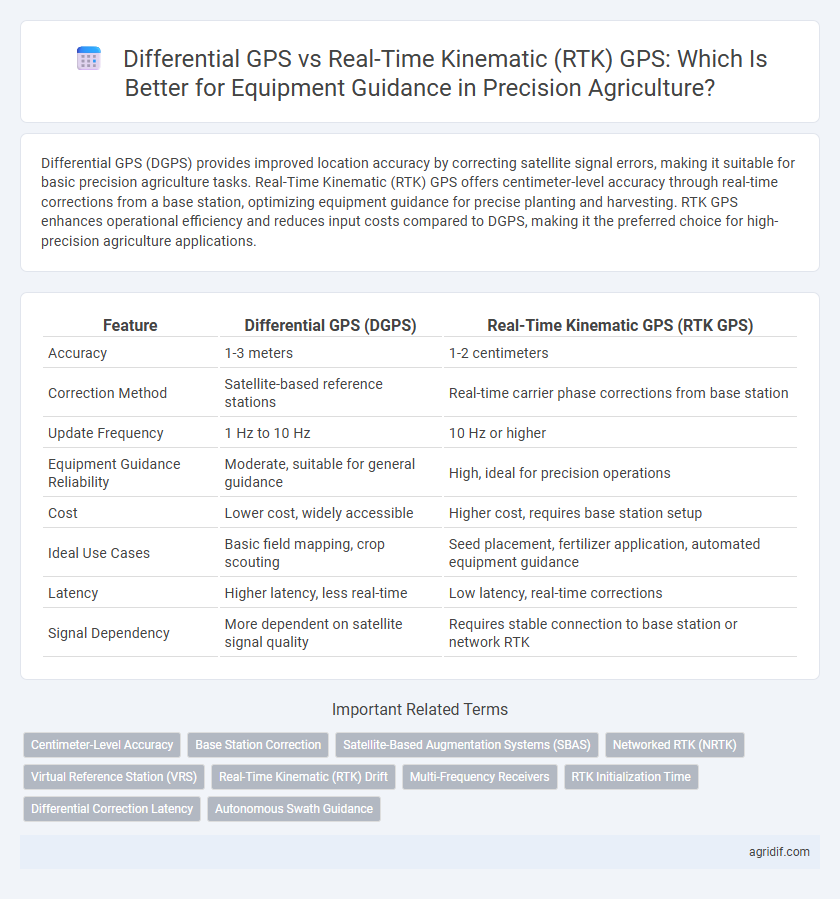 Differential GPS vs Real-Time Kinematic (RTK) GPS: Which Is Better for Equipment Guidance in Precision Agriculture?

Differential GPS (DGPS) provides improved location accuracy by correcting satellite signal errors, making it suitable for basic precision agriculture tasks. Real-Time Kinematic (RTK) GPS offers centimeter-level accuracy through real-time corrections from a base station, optimizing equipment guidance for precise planting and harvesting. RTK GPS enhances operational efficiency and reduces input costs compared to DGPS, making it the preferred choice for high-precision agriculture applications.

| Feature | Differential GPS (DGPS) | Real-Time Kinematic GPS (RTK GPS) |
|---|---|---|
| Accuracy | 1-3 meters | 1-2 centimeters |
| Correction Method | Satellite-based reference stations | Real-time carrier phase corrections from base station |
| Update Frequency | 1 Hz to 10 Hz | 10 Hz or higher |
| Equipment Guidance Reliability | Moderate, suitable for general guidance | High, ideal for precision operations |
| Cost | Lower cost, widely accessible | Higher cost, requires base station setup |
| Ideal Use Cases | Basic field mapping, crop scouting | Seed placement, fertilizer application, automated equipment guidance |
| Latency | Higher latency, less real-time | Low latency, real-time corrections |
| Signal Dependency | More dependent on satellite signal quality | Requires stable connection to base station or network RTK |

Important Related Terms

Centimeter-Level Accuracy
Base Station Correction
Satellite-Based Augmentation Systems (SBAS)
Networked RTK (NRTK)
Virtual Reference Station (VRS)
Real-Time Kinematic (RTK) Drift
Multi-Frequency Receivers
RTK Initialization Time
Differential Correction Latency
Autonomous Swath Guidance

agridif.com