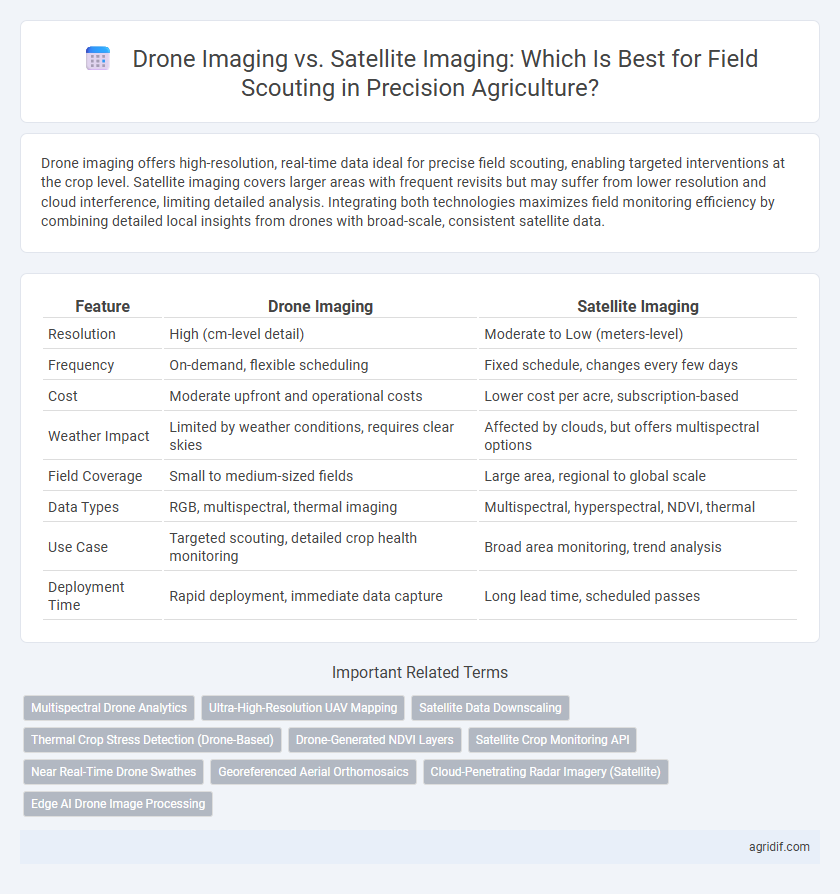 Drone Imaging vs. Satellite Imaging: Which Is Best for Field Scouting in Precision Agriculture?

Drone imaging offers high-resolution, real-time data ideal for precise field scouting, enabling targeted interventions at the crop level. Satellite imaging covers larger areas with frequent revisits but may suffer from lower resolution and cloud interference, limiting detailed analysis. Integrating both technologies maximizes field monitoring efficiency by combining detailed local insights from drones with broad-scale, consistent satellite data.

| Feature | Drone Imaging | Satellite Imaging |
|---|---|---|
| Resolution | High (cm-level detail) | Moderate to Low (meters-level) |
| Frequency | On-demand, flexible scheduling | Fixed schedule, changes every few days |
| Cost | Moderate upfront and operational costs | Lower cost per acre, subscription-based |
| Weather Impact | Limited by weather conditions, requires clear skies | Affected by clouds, but offers multispectral options |
| Field Coverage | Small to medium-sized fields | Large area, regional to global scale |
| Data Types | RGB, multispectral, thermal imaging | Multispectral, hyperspectral, NDVI, thermal |
| Use Case | Targeted scouting, detailed crop health monitoring | Broad area monitoring, trend analysis |
| Deployment Time | Rapid deployment, immediate data capture | Long lead time, scheduled passes |

Important Related Terms

Multispectral Drone Analytics
Ultra-High-Resolution UAV Mapping
Satellite Data Downscaling
Thermal Crop Stress Detection (Drone-Based)
Drone-Generated NDVI Layers
Satellite Crop Monitoring API
Near Real-Time Drone Swathes
Georeferenced Aerial Orthomosaics
Cloud-Penetrating Radar Imagery (Satellite)
Edge AI Drone Image Processing

agridif.com