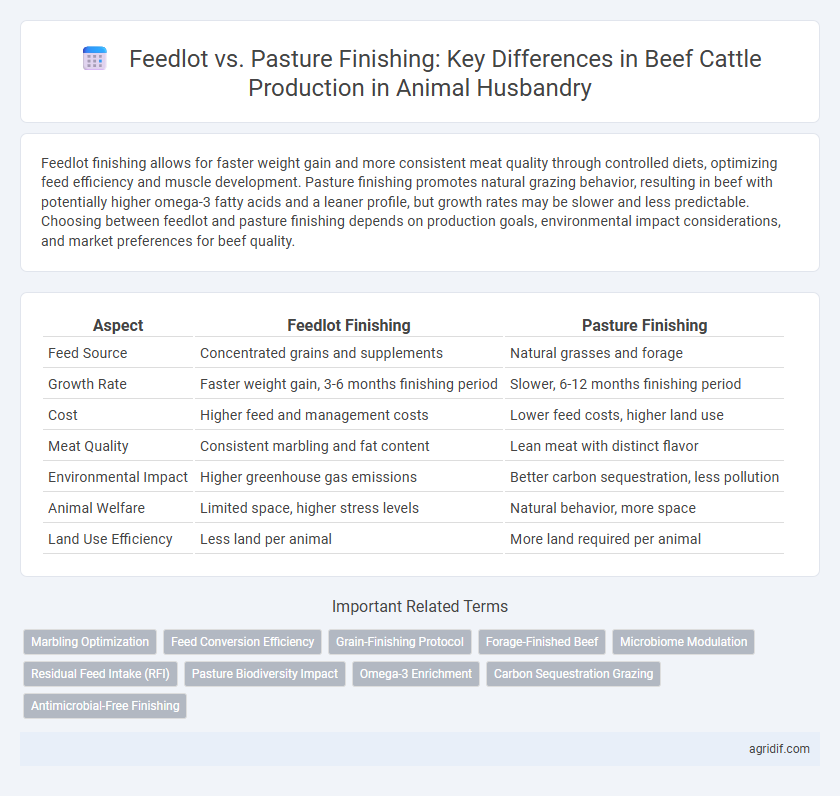 Feedlot vs. Pasture Finishing: Key Differences in Beef Cattle Production in Animal Husbandry

Feedlot finishing allows for faster weight gain and more consistent meat quality through controlled diets, optimizing feed efficiency and muscle development. Pasture finishing promotes natural grazing behavior, resulting in beef with potentially higher omega-3 fatty acids and a leaner profile, but growth rates may be slower and less predictable. Choosing between feedlot and pasture finishing depends on production goals, environmental impact considerations, and market preferences for beef quality.

| Aspect | Feedlot Finishing | Pasture Finishing |
|---|---|---|
| Feed Source | Concentrated grains and supplements | Natural grasses and forage |
| Growth Rate | Faster weight gain, 3-6 months finishing period | Slower, 6-12 months finishing period |
| Cost | Higher feed and management costs | Lower feed costs, higher land use |
| Meat Quality | Consistent marbling and fat content | Lean meat with distinct flavor |
| Environmental Impact | Higher greenhouse gas emissions | Better carbon sequestration, less pollution |
| Animal Welfare | Limited space, higher stress levels | Natural behavior, more space |
| Land Use Efficiency | Less land per animal | More land required per animal |

Important Related Terms

Marbling Optimization
Feed Conversion Efficiency
Grain-Finishing Protocol
Forage-Finished Beef
Microbiome Modulation
Residual Feed Intake (RFI)
Pasture Biodiversity Impact
Omega-3 Enrichment
Carbon Sequestration Grazing
Antimicrobial-Free Finishing

agridif.com