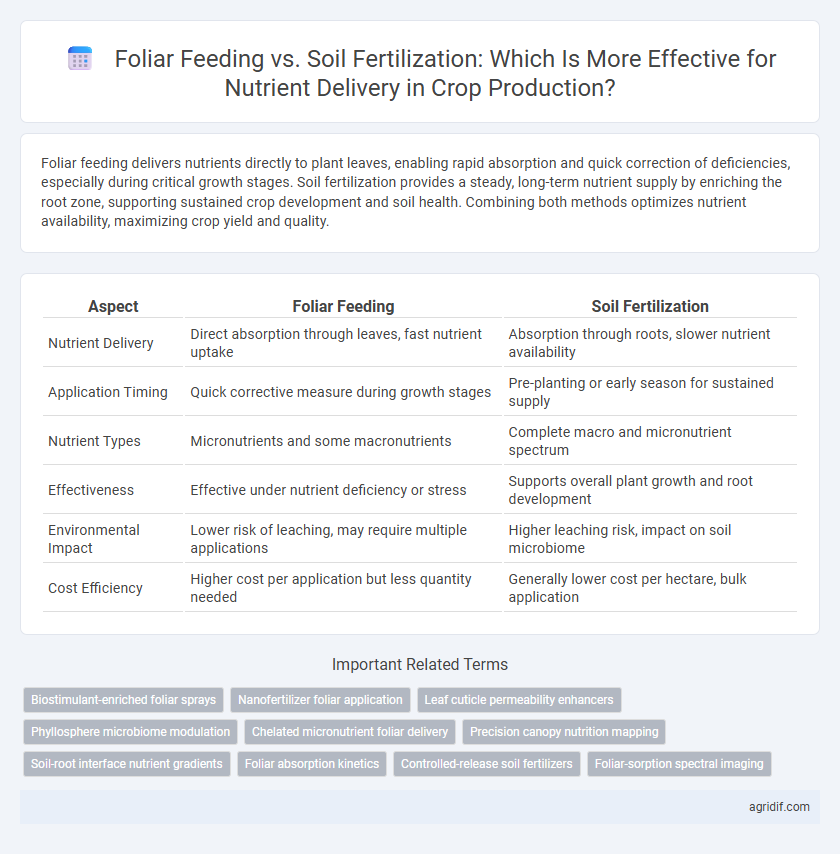 Foliar Feeding vs. Soil Fertilization: Which Is More Effective for Nutrient Delivery in Crop Production?

Foliar feeding delivers nutrients directly to plant leaves, enabling rapid absorption and quick correction of deficiencies, especially during critical growth stages. Soil fertilization provides a steady, long-term nutrient supply by enriching the root zone, supporting sustained crop development and soil health. Combining both methods optimizes nutrient availability, maximizing crop yield and quality.

| Aspect | Foliar Feeding | Soil Fertilization |
|---|---|---|
| Nutrient Delivery | Direct absorption through leaves, fast nutrient uptake | Absorption through roots, slower nutrient availability |
| Application Timing | Quick corrective measure during growth stages | Pre-planting or early season for sustained supply |
| Nutrient Types | Micronutrients and some macronutrients | Complete macro and micronutrient spectrum |
| Effectiveness | Effective under nutrient deficiency or stress | Supports overall plant growth and root development |
| Environmental Impact | Lower risk of leaching, may require multiple applications | Higher leaching risk, impact on soil microbiome |
| Cost Efficiency | Higher cost per application but less quantity needed | Generally lower cost per hectare, bulk application |

Important Related Terms

Biostimulant-enriched foliar sprays
Nanofertilizer foliar application
Leaf cuticle permeability enhancers
Phyllosphere microbiome modulation
Chelated micronutrient foliar delivery
Precision canopy nutrition mapping
Soil-root interface nutrient gradients
Foliar absorption kinetics
Controlled-release soil fertilizers
Foliar-sorption spectral imaging

agridif.com