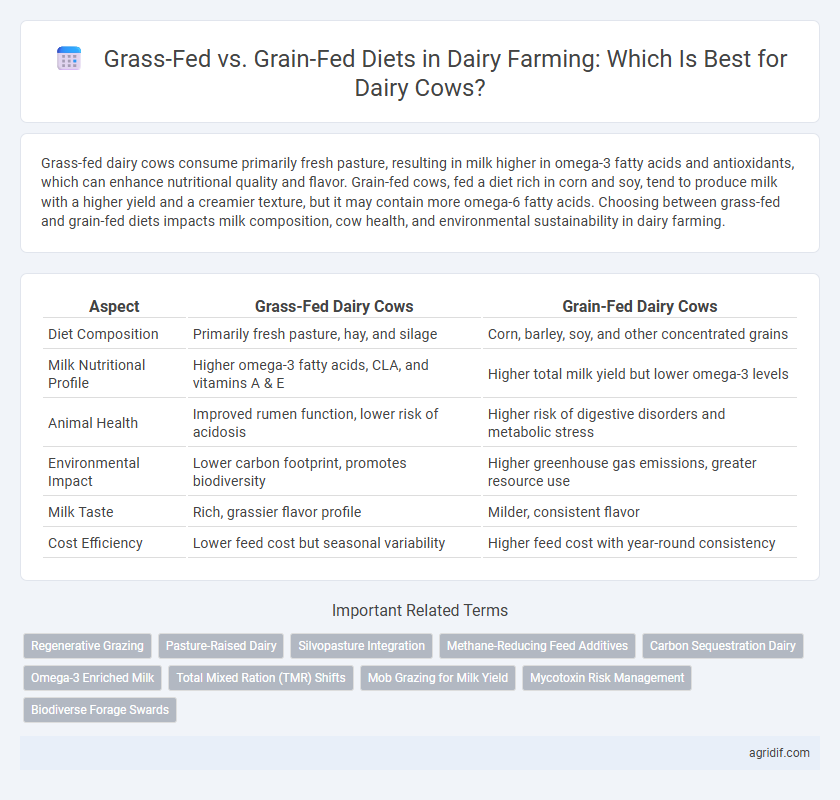 Grass-Fed vs. Grain-Fed Diets in Dairy Farming: Which Is Best for Dairy Cows?

Grass-fed dairy cows consume primarily fresh pasture, resulting in milk higher in omega-3 fatty acids and antioxidants, which can enhance nutritional quality and flavor. Grain-fed cows, fed a diet rich in corn and soy, tend to produce milk with a higher yield and a creamier texture, but it may contain more omega-6 fatty acids. Choosing between grass-fed and grain-fed diets impacts milk composition, cow health, and environmental sustainability in dairy farming.

| Aspect | Grass-Fed Dairy Cows | Grain-Fed Dairy Cows |
|---|---|---|
| Diet Composition | Primarily fresh pasture, hay, and silage | Corn, barley, soy, and other concentrated grains |
| Milk Nutritional Profile | Higher omega-3 fatty acids, CLA, and vitamins A & E | Higher total milk yield but lower omega-3 levels |
| Animal Health | Improved rumen function, lower risk of acidosis | Higher risk of digestive disorders and metabolic stress |
| Environmental Impact | Lower carbon footprint, promotes biodiversity | Higher greenhouse gas emissions, greater resource use |
| Milk Taste | Rich, grassier flavor profile | Milder, consistent flavor |
| Cost Efficiency | Lower feed cost but seasonal variability | Higher feed cost with year-round consistency |

Important Related Terms

Regenerative Grazing
Pasture-Raised Dairy
Silvopasture Integration
Methane-Reducing Feed Additives
Carbon Sequestration Dairy
Omega-3 Enriched Milk
Total Mixed Ration (TMR) Shifts
Mob Grazing for Milk Yield
Mycotoxin Risk Management
Biodiverse Forage Swards

agridif.com