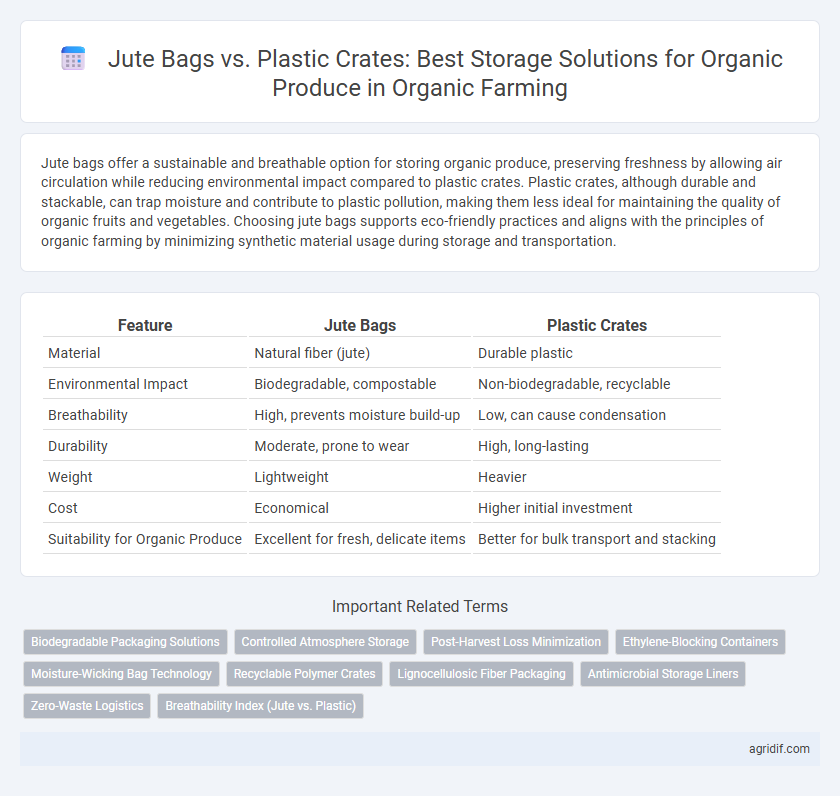 Jute Bags vs. Plastic Crates: Best Storage Solutions for Organic Produce in Organic Farming

Jute bags offer a sustainable and breathable option for storing organic produce, preserving freshness by allowing air circulation while reducing environmental impact compared to plastic crates. Plastic crates, although durable and stackable, can trap moisture and contribute to plastic pollution, making them less ideal for maintaining the quality of organic fruits and vegetables. Choosing jute bags supports eco-friendly practices and aligns with the principles of organic farming by minimizing synthetic material usage during storage and transportation.

| Feature | Jute Bags | Plastic Crates |
|---|---|---|
| Material | Natural fiber (jute) | Durable plastic |
| Environmental Impact | Biodegradable, compostable | Non-biodegradable, recyclable |
| Breathability | High, prevents moisture build-up | Low, can cause condensation |
| Durability | Moderate, prone to wear | High, long-lasting |
| Weight | Lightweight | Heavier |
| Cost | Economical | Higher initial investment |
| Suitability for Organic Produce | Excellent for fresh, delicate items | Better for bulk transport and stacking |

Important Related Terms

Biodegradable Packaging Solutions
Controlled Atmosphere Storage
Post-Harvest Loss Minimization
Ethylene-Blocking Containers
Moisture-Wicking Bag Technology
Recyclable Polymer Crates
Lignocellulosic Fiber Packaging
Antimicrobial Storage Liners
Zero-Waste Logistics
Breathability Index (Jute vs. Plastic)

agridif.com