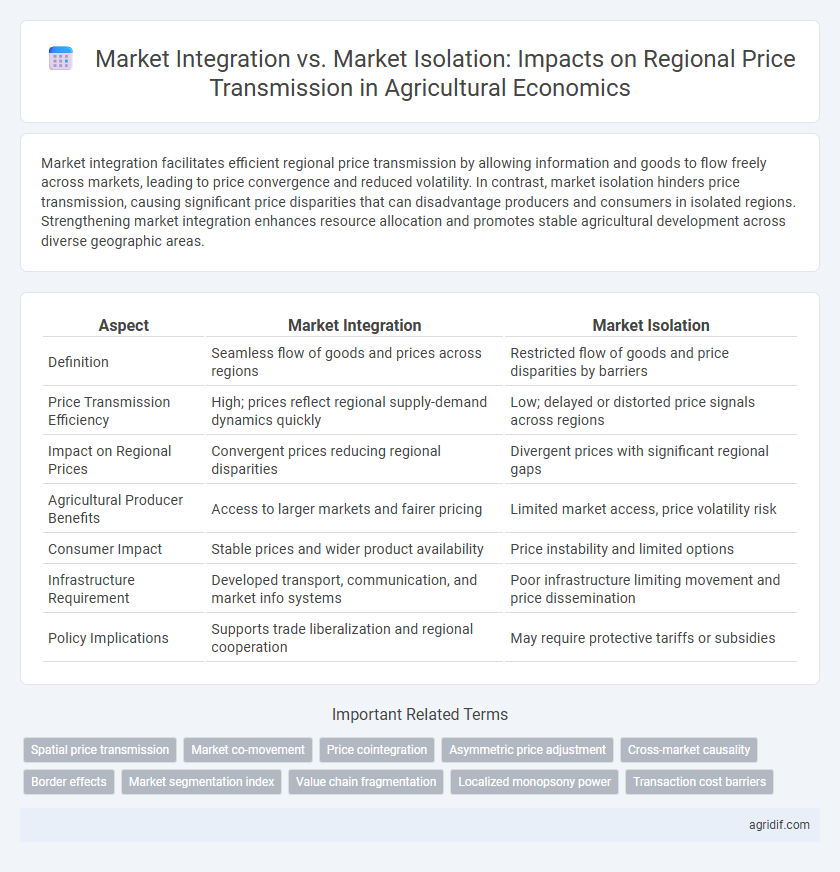 Market Integration vs. Market Isolation: Impacts on Regional Price Transmission in Agricultural Economics

Market integration facilitates efficient regional price transmission by allowing information and goods to flow freely across markets, leading to price convergence and reduced volatility. In contrast, market isolation hinders price transmission, causing significant price disparities that can disadvantage producers and consumers in isolated regions. Strengthening market integration enhances resource allocation and promotes stable agricultural development across diverse geographic areas.

| Aspect | Market Integration | Market Isolation |
|---|---|---|
| Definition | Seamless flow of goods and prices across regions | Restricted flow of goods and price disparities by barriers |
| Price Transmission Efficiency | High; prices reflect regional supply-demand dynamics quickly | Low; delayed or distorted price signals across regions |
| Impact on Regional Prices | Convergent prices reducing regional disparities | Divergent prices with significant regional gaps |
| Agricultural Producer Benefits | Access to larger markets and fairer pricing | Limited market access, price volatility risk |
| Consumer Impact | Stable prices and wider product availability | Price instability and limited options |
| Infrastructure Requirement | Developed transport, communication, and market info systems | Poor infrastructure limiting movement and price dissemination |
| Policy Implications | Supports trade liberalization and regional cooperation | May require protective tariffs or subsidies |

Important Related Terms

Spatial price transmission
Market co-movement
Price cointegration
Asymmetric price adjustment
Cross-market causality
Border effects
Market segmentation index
Value chain fragmentation
Localized monopsony power
Transaction cost barriers

agridif.com