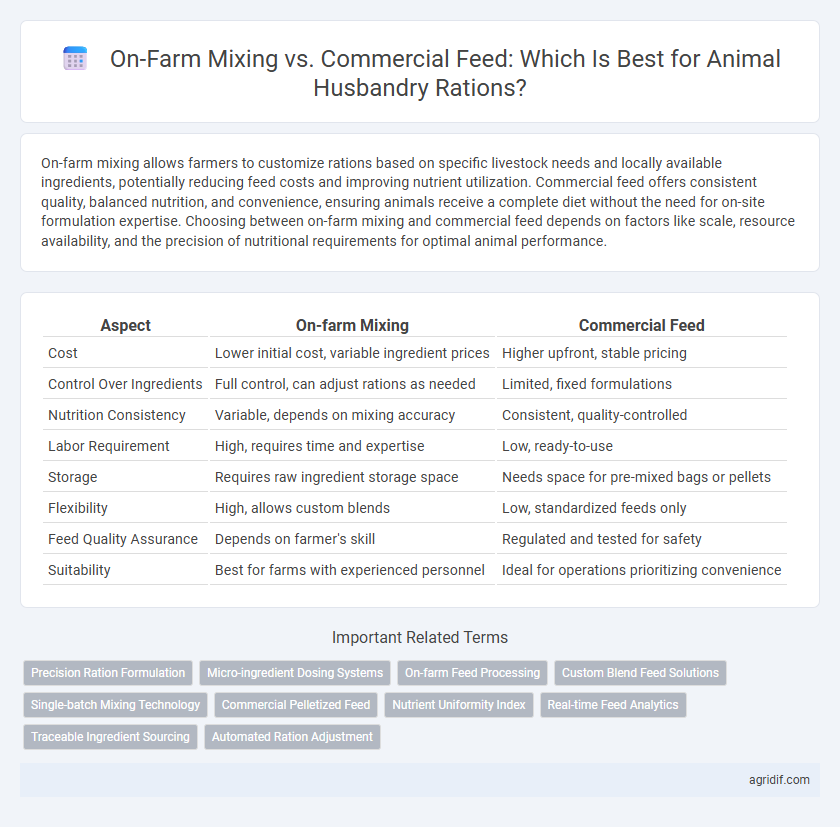 On-Farm Mixing vs. Commercial Feed: Which Is Best for Animal Husbandry Rations?

On-farm mixing allows farmers to customize rations based on specific livestock needs and locally available ingredients, potentially reducing feed costs and improving nutrient utilization. Commercial feed offers consistent quality, balanced nutrition, and convenience, ensuring animals receive a complete diet without the need for on-site formulation expertise. Choosing between on-farm mixing and commercial feed depends on factors like scale, resource availability, and the precision of nutritional requirements for optimal animal performance.

| Aspect | On-farm Mixing | Commercial Feed |
|---|---|---|
| Cost | Lower initial cost, variable ingredient prices | Higher upfront, stable pricing |
| Control Over Ingredients | Full control, can adjust rations as needed | Limited, fixed formulations |
| Nutrition Consistency | Variable, depends on mixing accuracy | Consistent, quality-controlled |
| Labor Requirement | High, requires time and expertise | Low, ready-to-use |
| Storage | Requires raw ingredient storage space | Needs space for pre-mixed bags or pellets |
| Flexibility | High, allows custom blends | Low, standardized feeds only |
| Feed Quality Assurance | Depends on farmer's skill | Regulated and tested for safety |
| Suitability | Best for farms with experienced personnel | Ideal for operations prioritizing convenience |

Important Related Terms

Precision Ration Formulation
Micro-ingredient Dosing Systems
On-farm Feed Processing
Custom Blend Feed Solutions
Single-batch Mixing Technology
Commercial Pelletized Feed
Nutrient Uniformity Index
Real-time Feed Analytics
Traceable Ingredient Sourcing
Automated Ration Adjustment

agridif.com