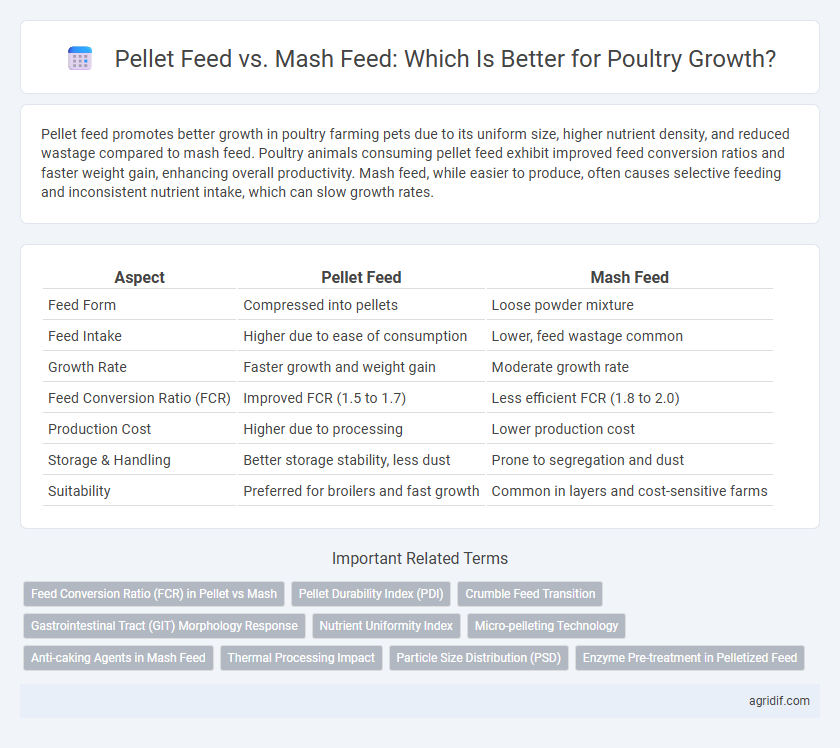 Pellet Feed vs. Mash Feed: Which Is Better for Poultry Growth?

Pellet feed promotes better growth in poultry farming pets due to its uniform size, higher nutrient density, and reduced wastage compared to mash feed. Poultry animals consuming pellet feed exhibit improved feed conversion ratios and faster weight gain, enhancing overall productivity. Mash feed, while easier to produce, often causes selective feeding and inconsistent nutrient intake, which can slow growth rates.

| Aspect | Pellet Feed | Mash Feed |
|---|---|---|
| Feed Form | Compressed into pellets | Loose powder mixture |
| Feed Intake | Higher due to ease of consumption | Lower, feed wastage common |
| Growth Rate | Faster growth and weight gain | Moderate growth rate |
| Feed Conversion Ratio (FCR) | Improved FCR (1.5 to 1.7) | Less efficient FCR (1.8 to 2.0) |
| Production Cost | Higher due to processing | Lower production cost |
| Storage & Handling | Better storage stability, less dust | Prone to segregation and dust |
| Suitability | Preferred for broilers and fast growth | Common in layers and cost-sensitive farms |

Important Related Terms

Feed Conversion Ratio (FCR) in Pellet vs Mash
Pellet Durability Index (PDI)
Crumble Feed Transition
Gastrointestinal Tract (GIT) Morphology Response
Nutrient Uniformity Index
Micro-pelleting Technology
Anti-caking Agents in Mash Feed
Thermal Processing Impact
Particle Size Distribution (PSD)
Enzyme Pre-treatment in Pelletized Feed

agridif.com