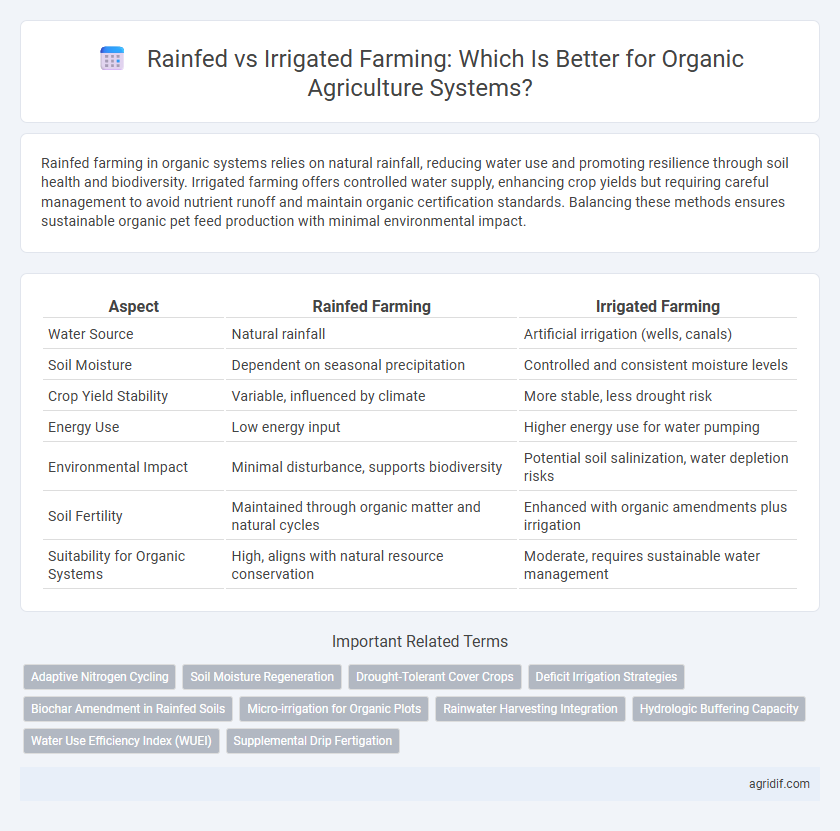 Rainfed vs Irrigated Farming: Which Is Better for Organic Agriculture Systems?

Rainfed farming in organic systems relies on natural rainfall, reducing water use and promoting resilience through soil health and biodiversity. Irrigated farming offers controlled water supply, enhancing crop yields but requiring careful management to avoid nutrient runoff and maintain organic certification standards. Balancing these methods ensures sustainable organic pet feed production with minimal environmental impact.

| Aspect | Rainfed Farming | Irrigated Farming |
|---|---|---|
| Water Source | Natural rainfall | Artificial irrigation (wells, canals) |
| Soil Moisture | Dependent on seasonal precipitation | Controlled and consistent moisture levels |
| Crop Yield Stability | Variable, influenced by climate | More stable, less drought risk |
| Energy Use | Low energy input | Higher energy use for water pumping |
| Environmental Impact | Minimal disturbance, supports biodiversity | Potential soil salinization, water depletion risks |
| Soil Fertility | Maintained through organic matter and natural cycles | Enhanced with organic amendments plus irrigation |
| Suitability for Organic Systems | High, aligns with natural resource conservation | Moderate, requires sustainable water management |

Important Related Terms

Adaptive Nitrogen Cycling
Soil Moisture Regeneration
Drought-Tolerant Cover Crops
Deficit Irrigation Strategies
Biochar Amendment in Rainfed Soils
Micro-irrigation for Organic Plots
Rainwater Harvesting Integration
Hydrologic Buffering Capacity
Water Use Efficiency Index (WUEI)
Supplemental Drip Fertigation

agridif.com