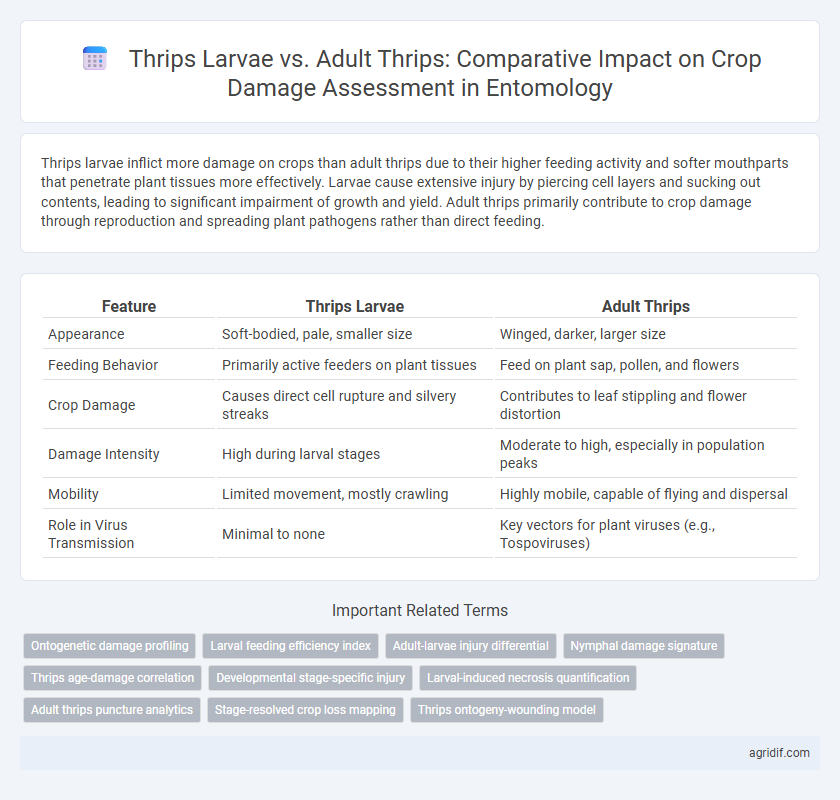 Thrips Larvae vs. Adult Thrips: Comparative Impact on Crop Damage Assessment in Entomology

Thrips larvae inflict more damage on crops than adult thrips due to their higher feeding activity and softer mouthparts that penetrate plant tissues more effectively. Larvae cause extensive injury by piercing cell layers and sucking out contents, leading to significant impairment of growth and yield. Adult thrips primarily contribute to crop damage through reproduction and spreading plant pathogens rather than direct feeding.

| Feature | Thrips Larvae | Adult Thrips |
|---|---|---|
| Appearance | Soft-bodied, pale, smaller size | Winged, darker, larger size |
| Feeding Behavior | Primarily active feeders on plant tissues | Feed on plant sap, pollen, and flowers |
| Crop Damage | Causes direct cell rupture and silvery streaks | Contributes to leaf stippling and flower distortion |
| Damage Intensity | High during larval stages | Moderate to high, especially in population peaks |
| Mobility | Limited movement, mostly crawling | Highly mobile, capable of flying and dispersal |
| Role in Virus Transmission | Minimal to none | Key vectors for plant viruses (e.g., Tospoviruses) |

Important Related Terms

Ontogenetic damage profiling
Larval feeding efficiency index
Adult-larvae injury differential
Nymphal damage signature
Thrips age-damage correlation
Developmental stage-specific injury
Larval-induced necrosis quantification
Adult thrips puncture analytics
Stage-resolved crop loss mapping
Thrips ontogeny-wounding model

agridif.com